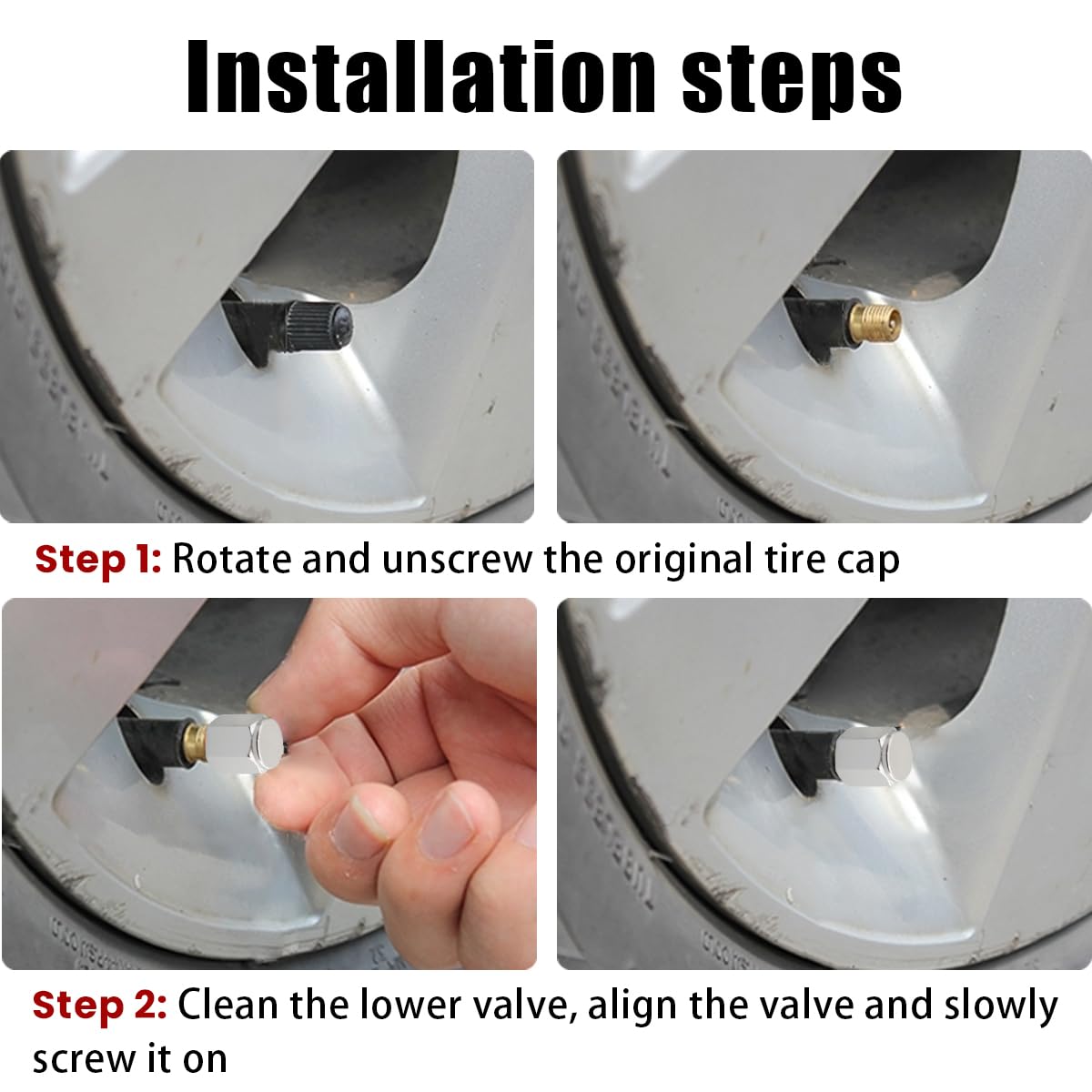 Installation steps

Step 1: Rotate and unscrew the original tire cap

Step 2: Clean the lower valve, align the valve and slowly screw it on