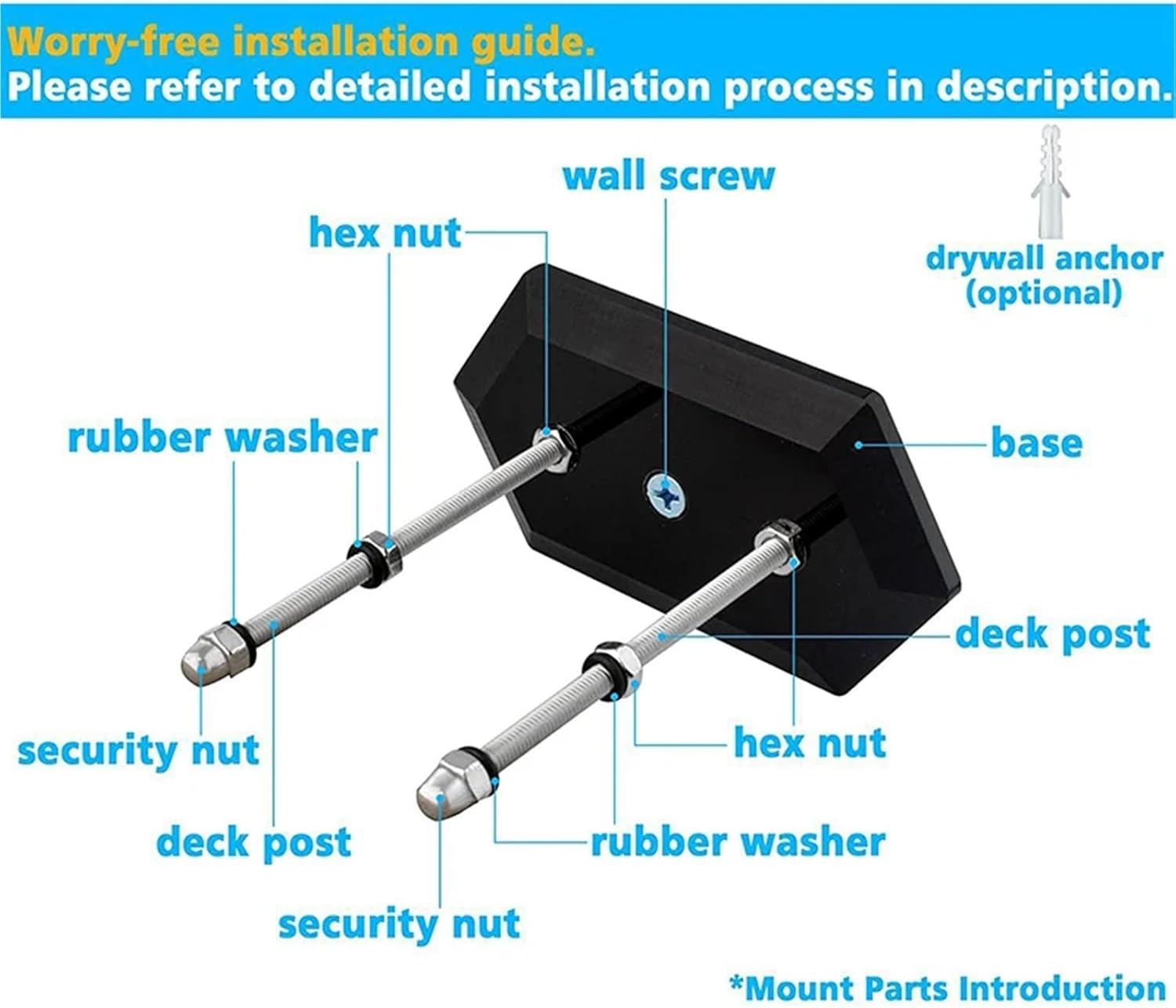 Worry-free installation guide.
Please refer to detailed installation process in description.

wall screw

hex nut

drywall anchor (optional)

rubber washer

base

deck post

security nut

hex nut

deck post

rubber washer

security nut

*Mount Parts Introduction