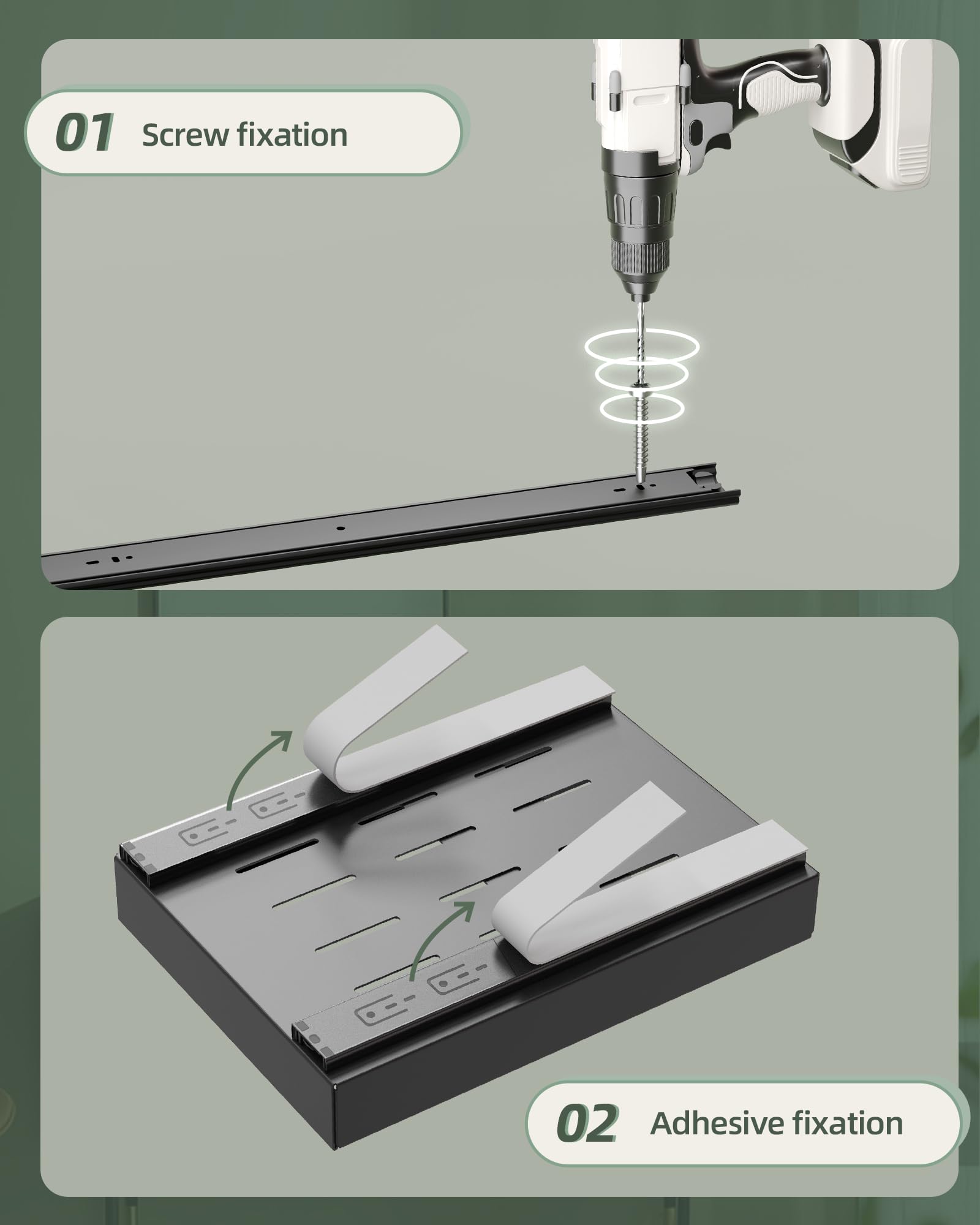 01 Screw fixation

02 Adhesive fixation