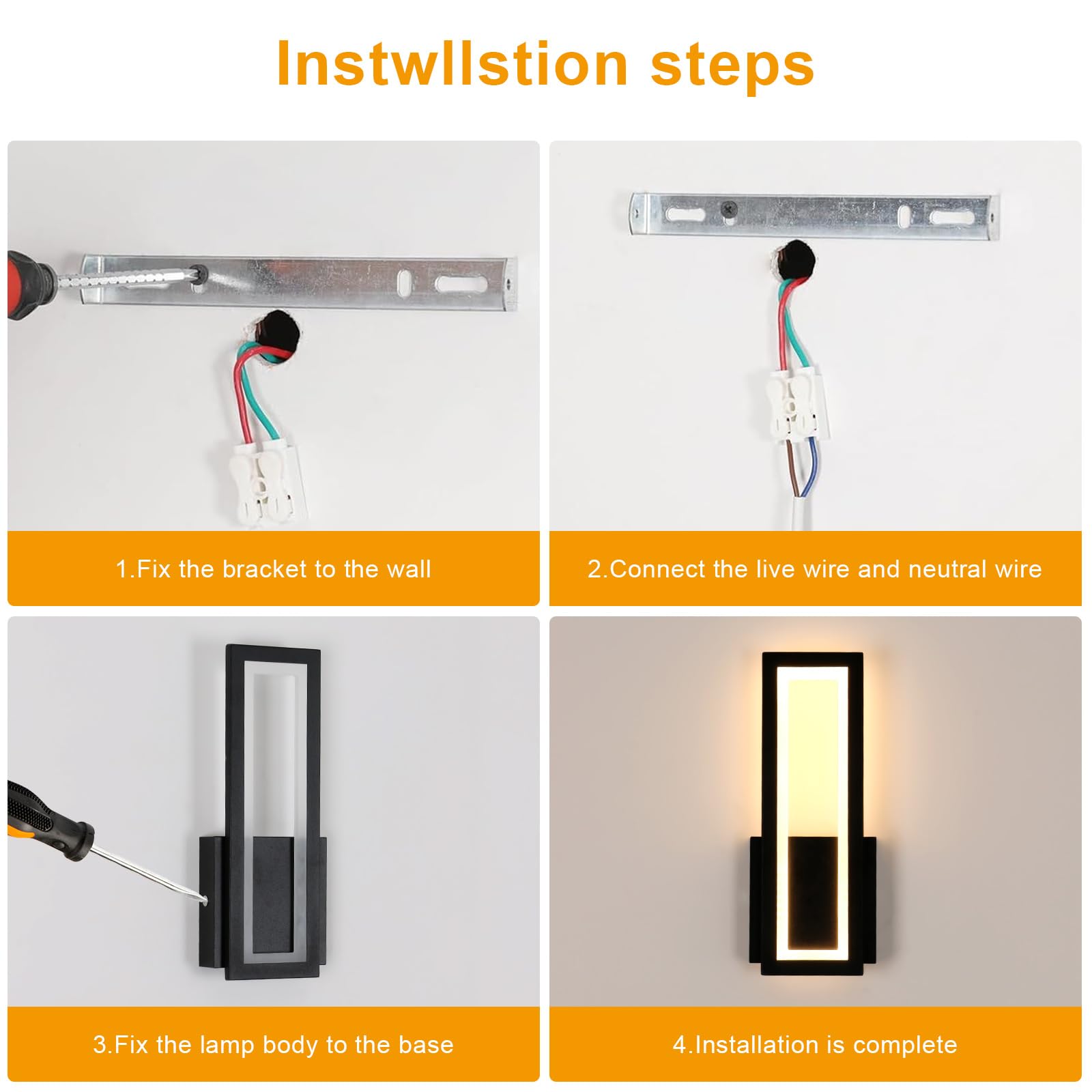 Instwllstion steps

1.Fix the bracket to the wall

2.Connect the live wire and neutral wire

3.Fix the lamp body to the base

4.Installation is complete