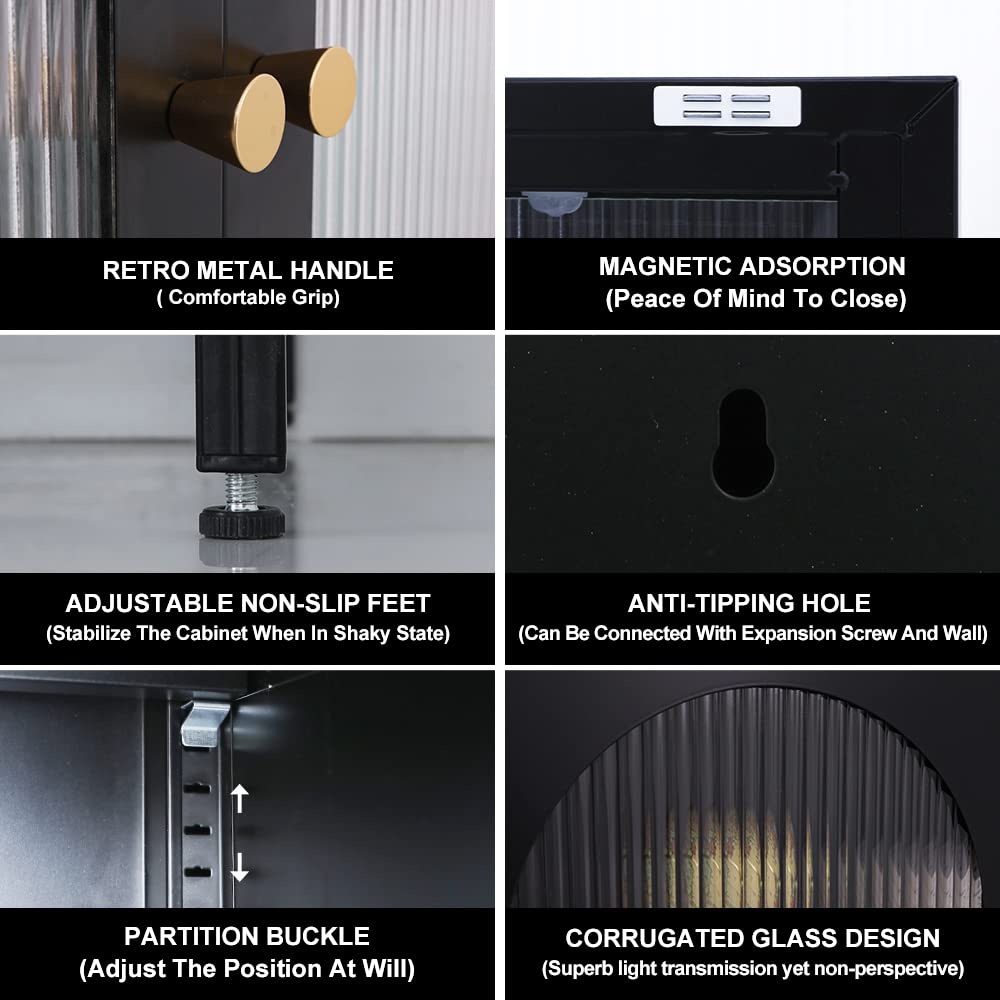 RETRO METAL HANDLE
( Comfortable Grip)

MAGNETIC ADSORPTION
(Peace Of Mind To Close)

ADJUSTABLE NON-SLIP FEET
(Stabilize The Cabinet When In Shaky State)

ANTI-TIPPING HOLE
(Can Be Connected With Expansion Screw And Wall)

PARTITION BUCKLE
(Adjust The Position At Will)

CORRUGATED GLASS DESIGN
(Superb light transmission yet non-perspective)