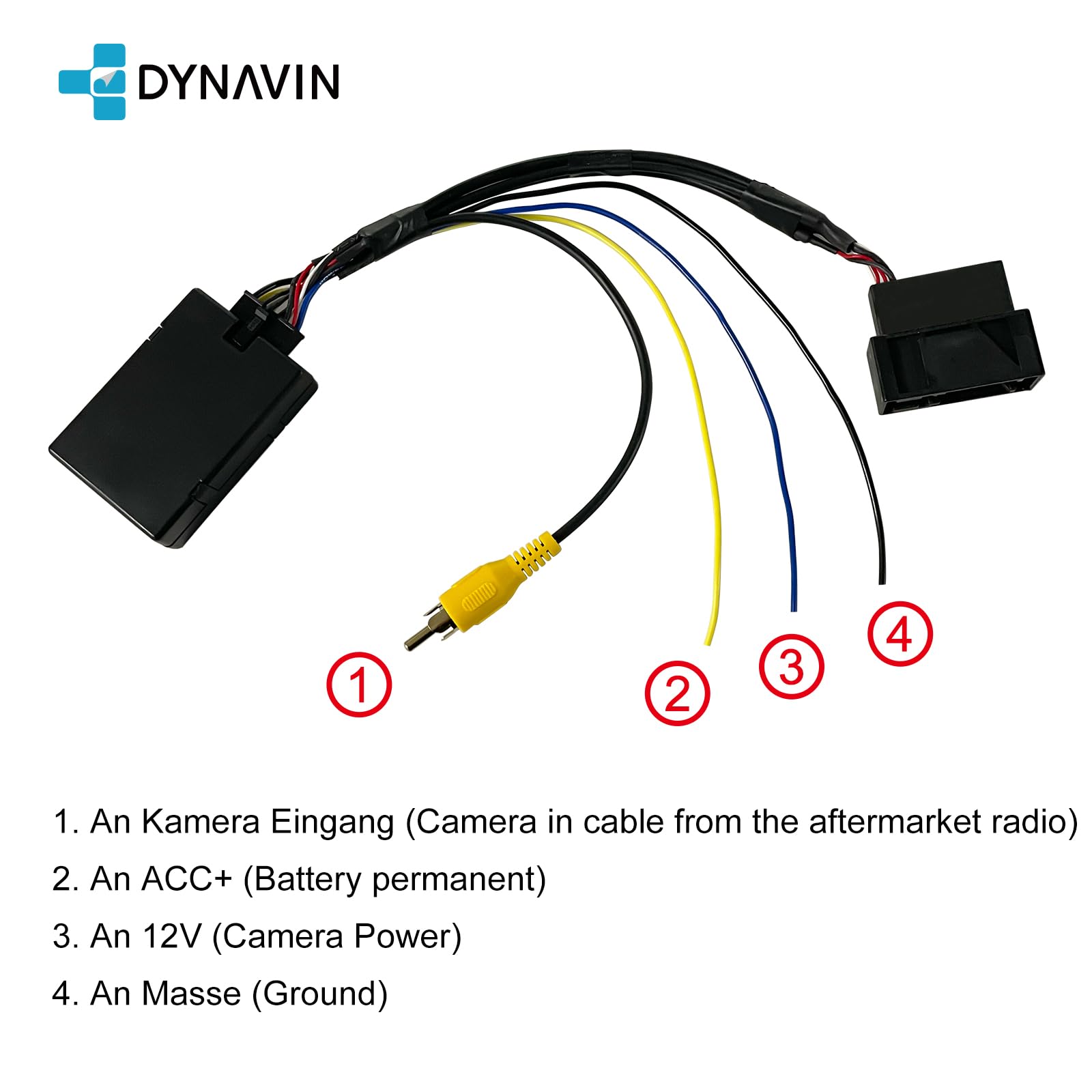 DYNAVIN

1

2

3

4

1. An Kamera Eingang (Camera in cable from the aftermarket radio)

2. An ACC+ (Battery permanent)

3. An 12V (Camera Power)

4. An Masse (Ground)