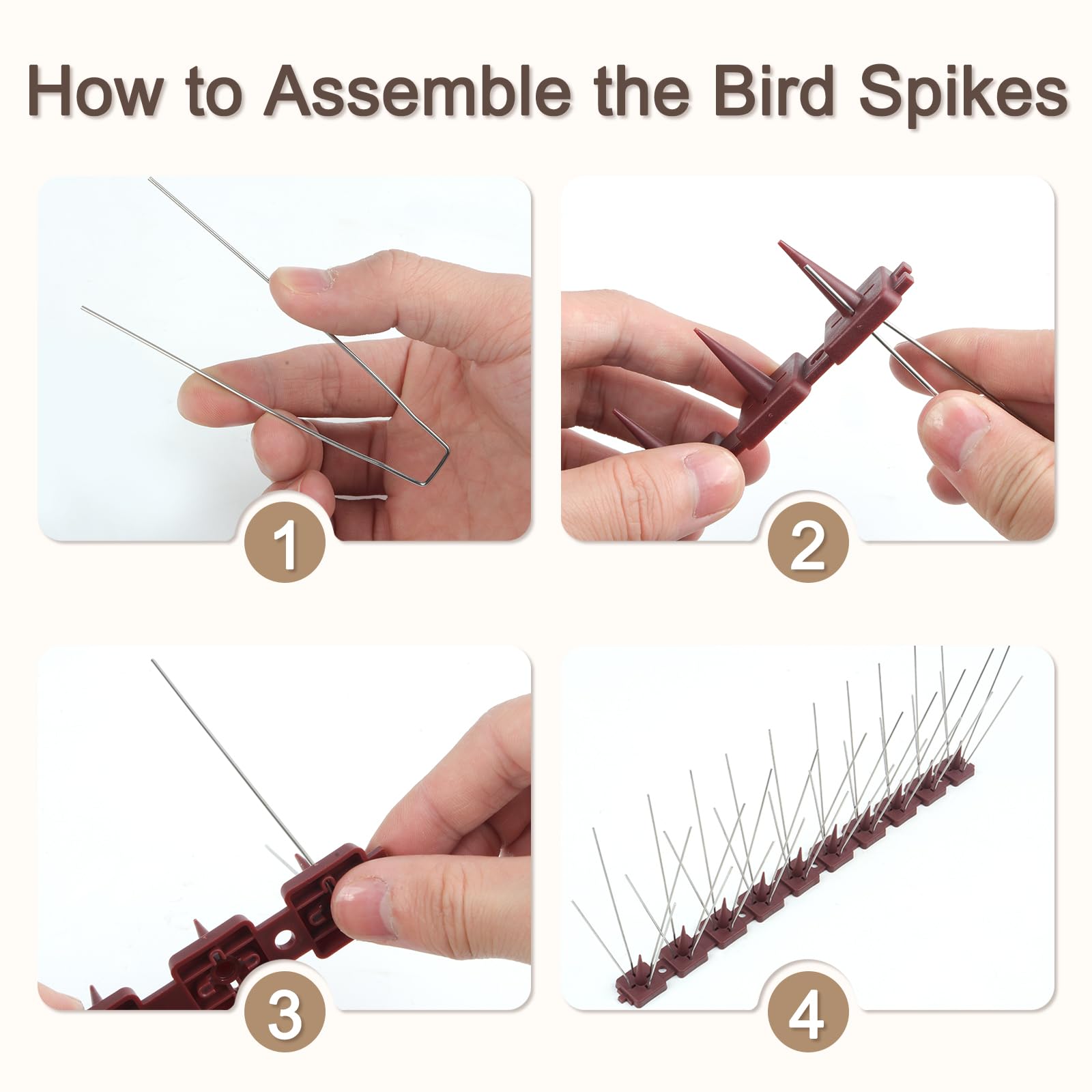 How to Assemble the Bird Spikes

1

2

3

4