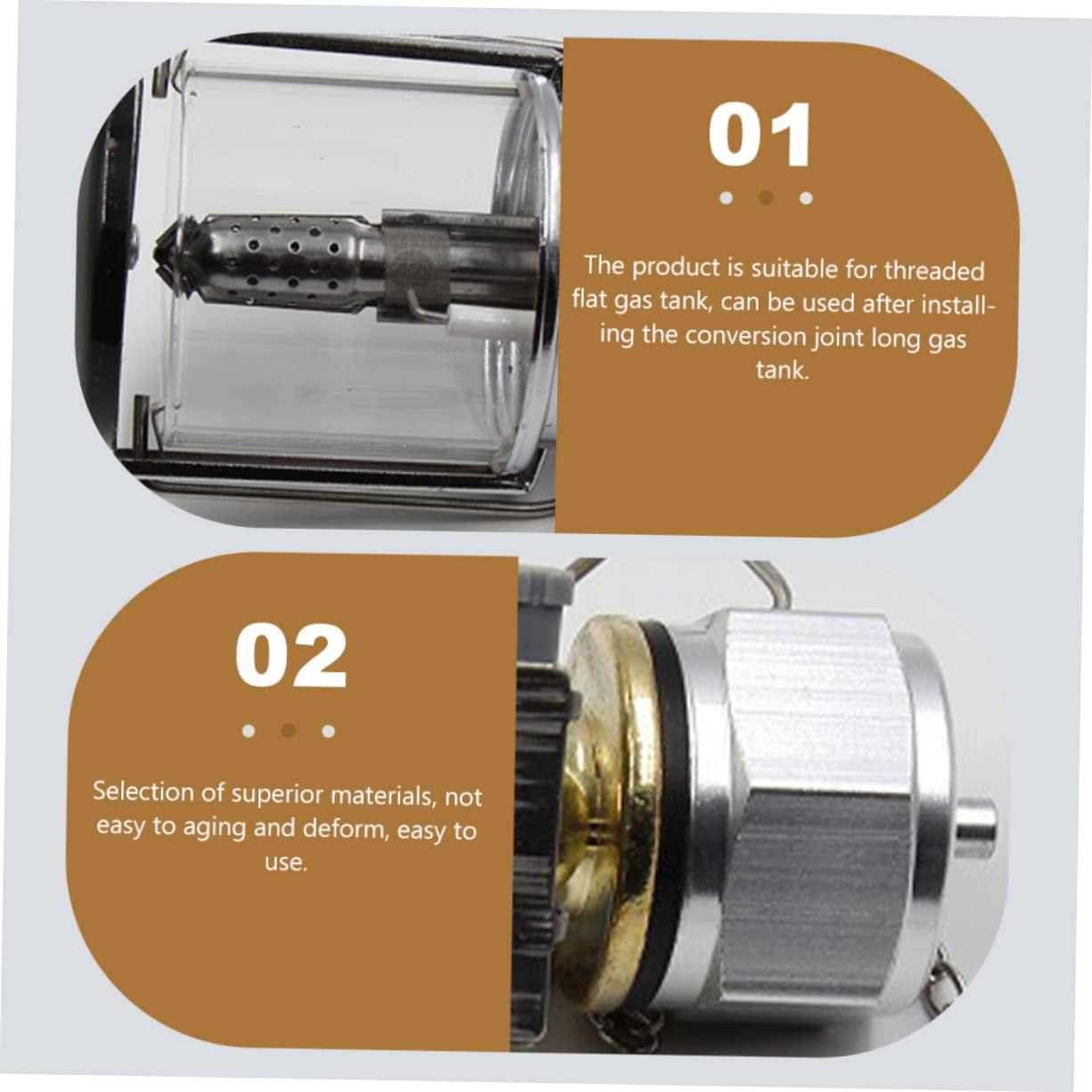 01

The product is suitable for threaded flat gas tank, can be used after installing the conversion joint long gas tank.

02

Selection of superior materials, not easy to aging and deform, easy to use.