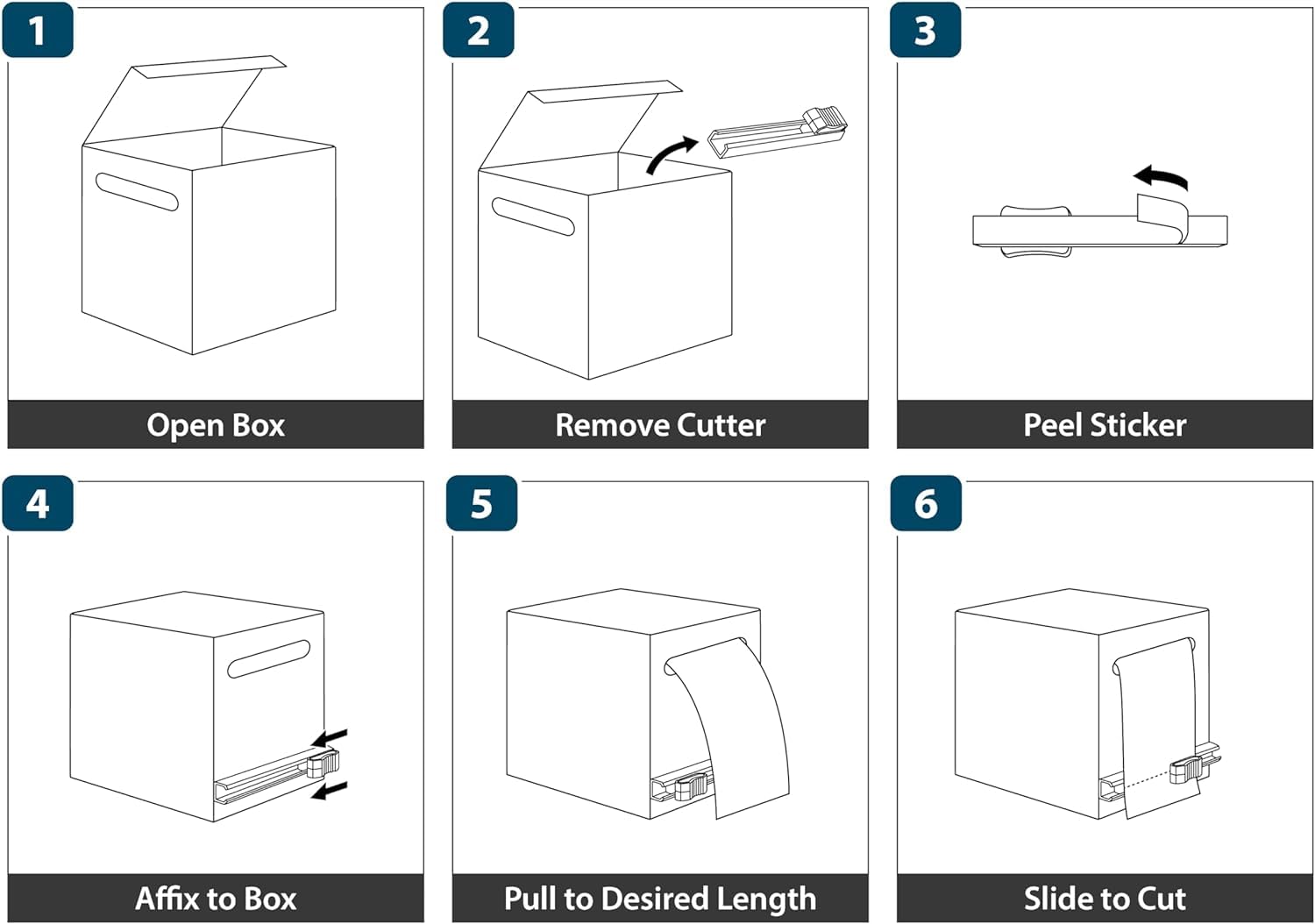 1

Open Box

2

Remove Cutter

3

Peel Sticker

4

Affix to Box

5

Pull to Desired Length

6

Slide to Cut