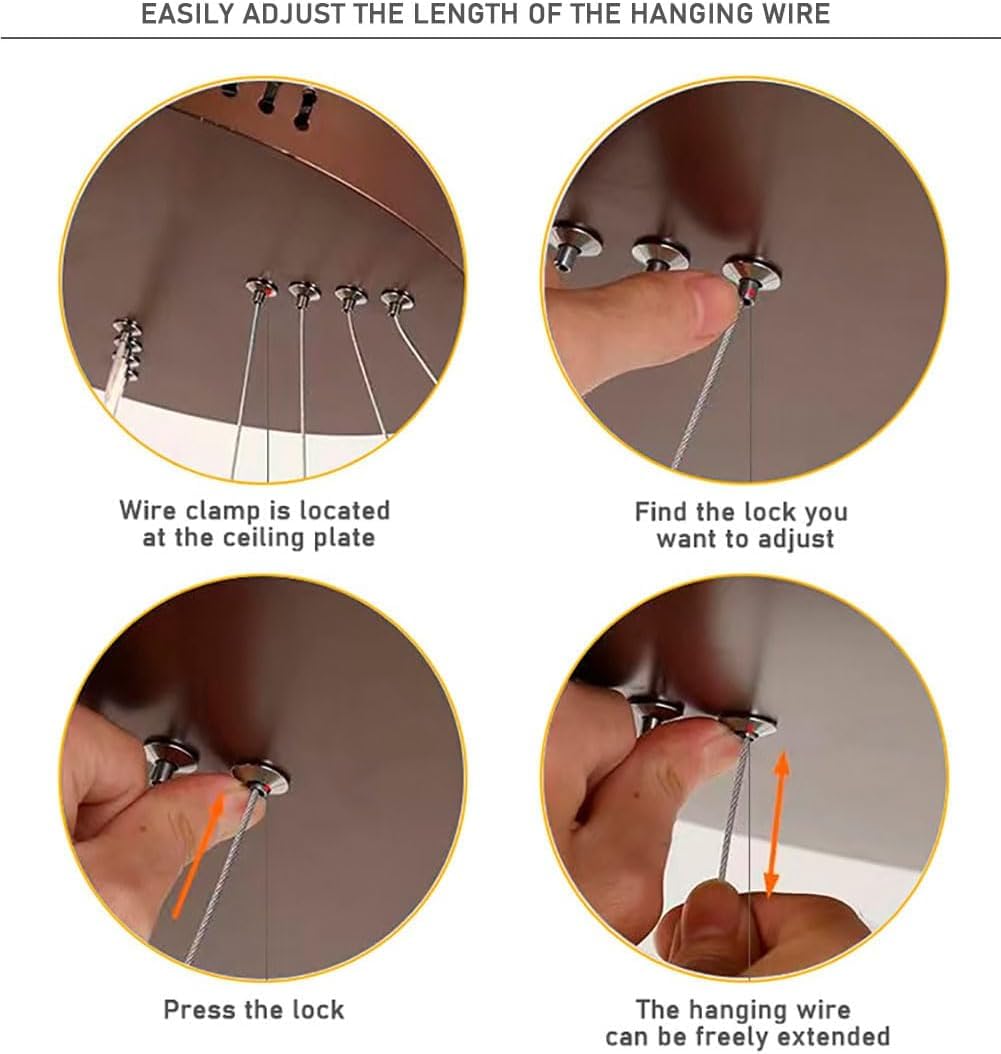 EASILY ADJUST THE LENGTH OF THE HANGING WIRE

Wire clamp is located at the ceiling plate

Find the lock you want to adjust

Press the lock

The hanging wire can be freely extended