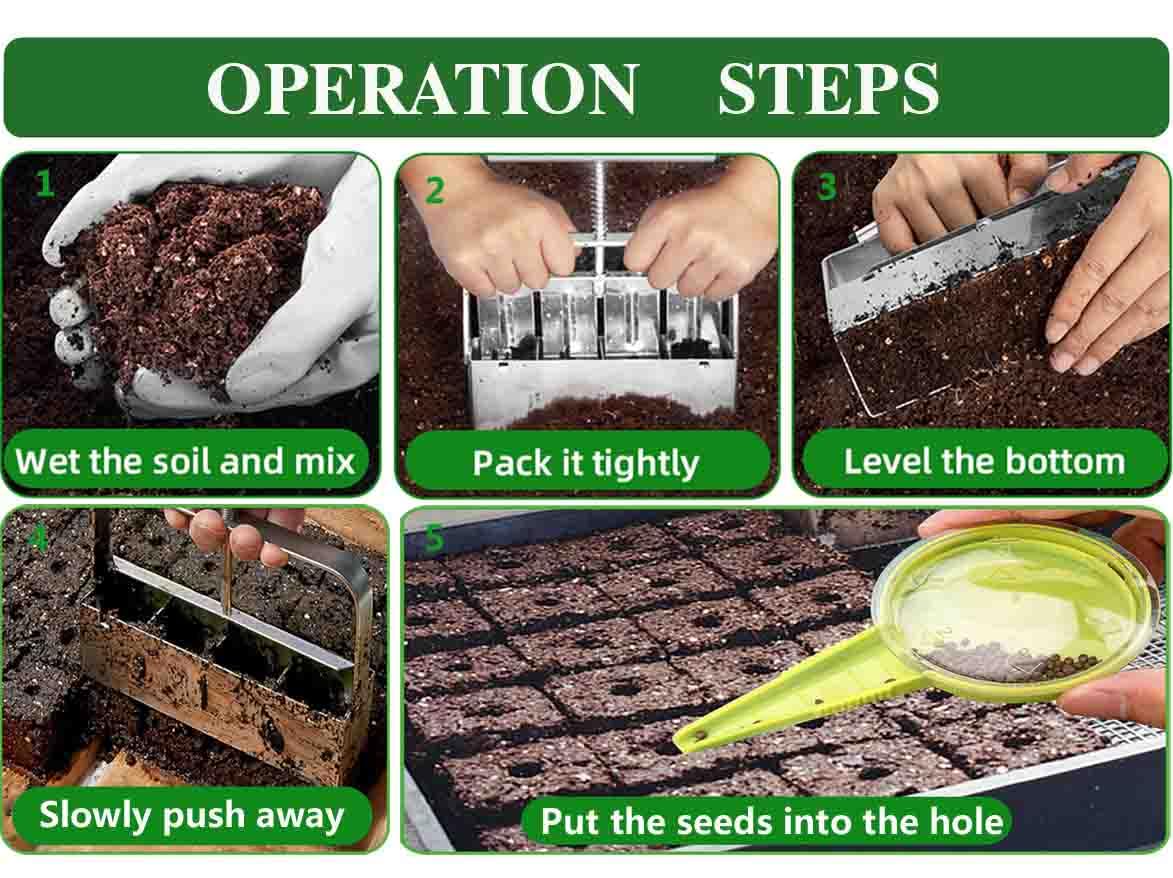 OPERATION STEPS

1
Wet the soil and mix

2
Pack it tightly

3
Level the bottom

4
Slowly push away

5
Put the seeds into the hole