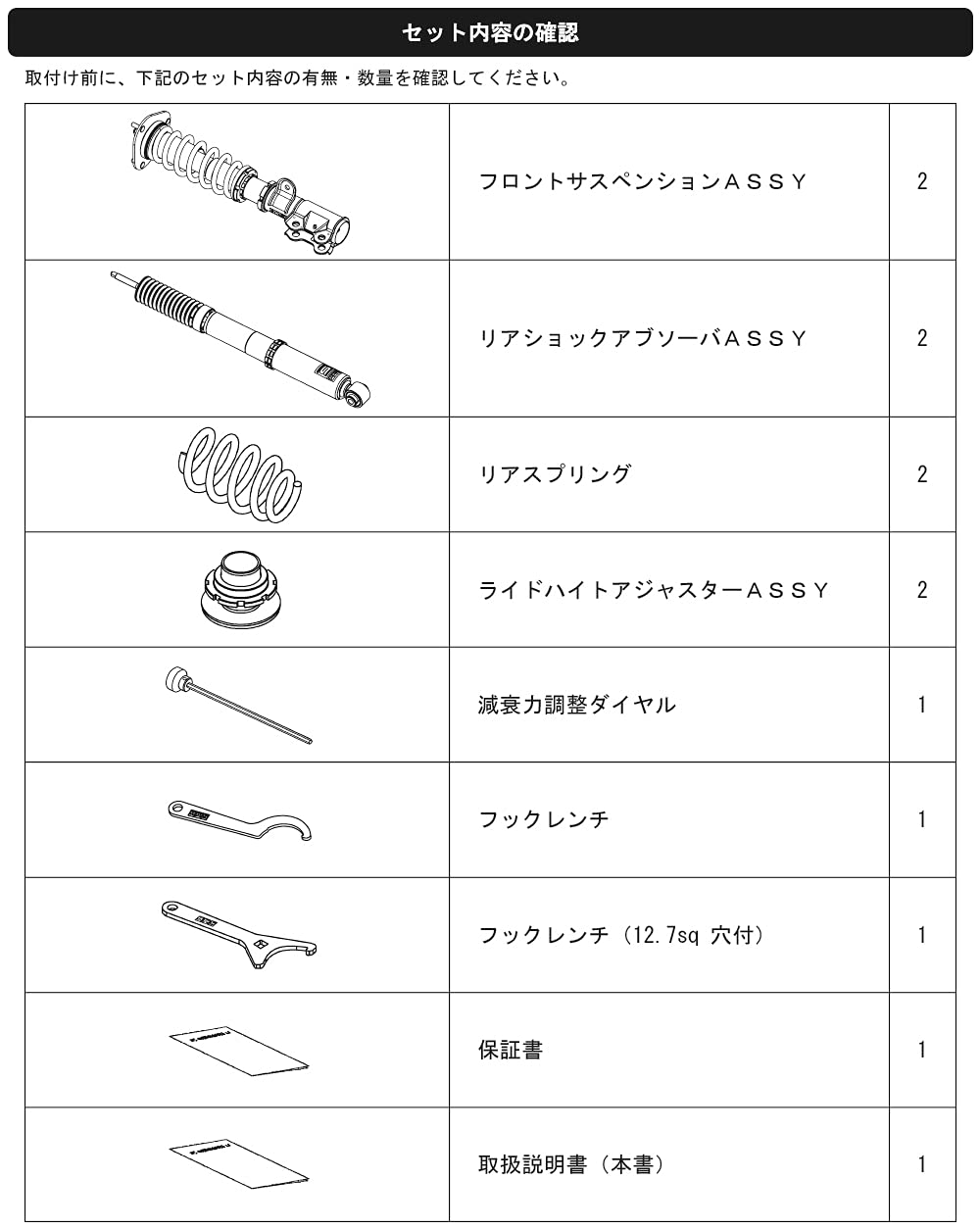 セット内容の確認

取付け前に、下記のセット内容の有無・数量を確認してください。

| | | |
|---|---|---|
| | フロントサスペンションＡＳＳＹ | 2 |
| | リアショックアブソーバＡＳＳＹ | 2 |
| | リアスプリング | 2 |
| | ライドハイトアジャスターＡＳＳＹ | 2 |
| | 減衰力調整ダイヤル | 1 |
| | フックレンチ | 1 |
| | フックレンチ（12.7sq 穴付） | 1 |
| | 保証書 | 1 |
| | 取扱説明書（本書） | 1 |