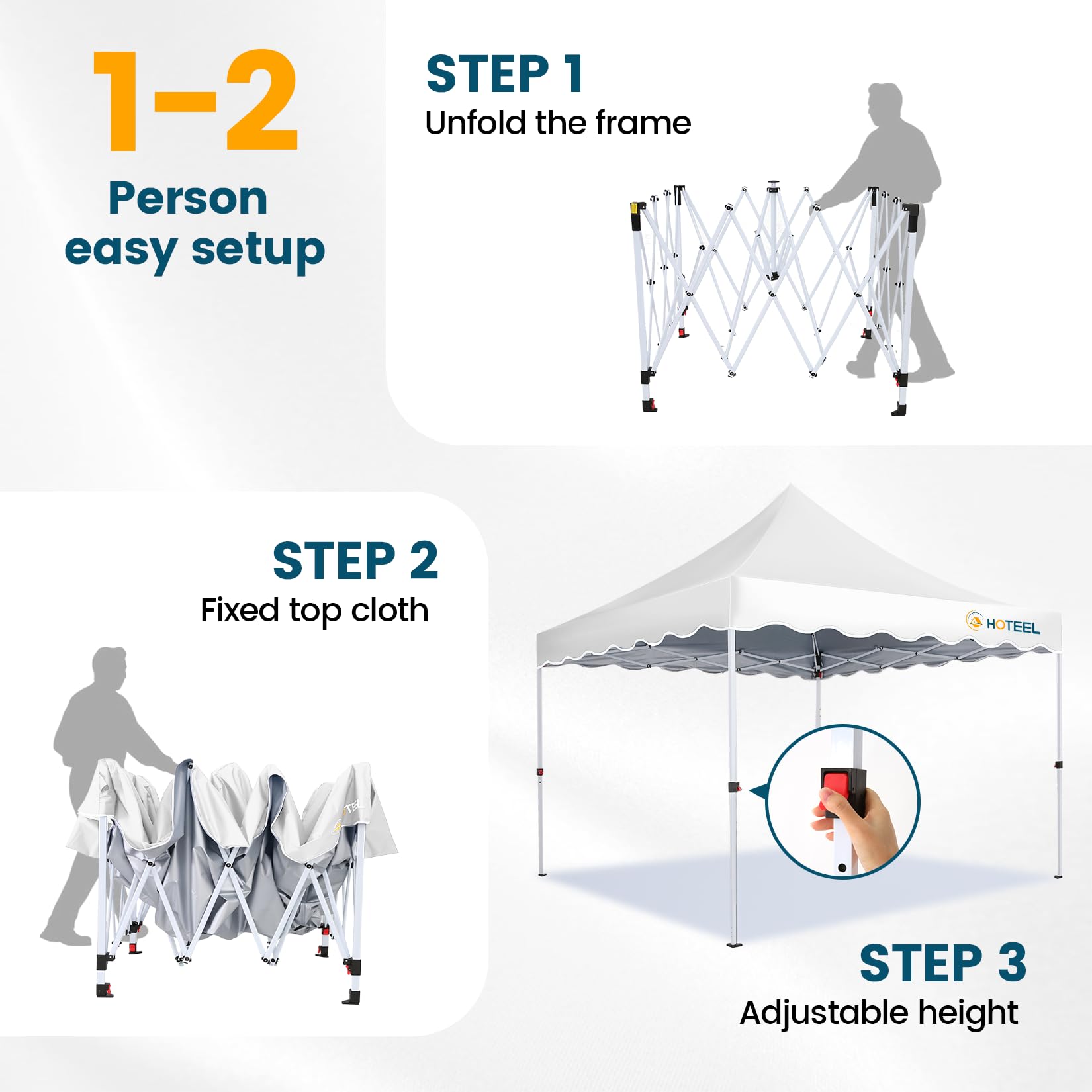 1-2
Person easy setup

STEP 1
Unfold the frame

STEP 2
Fixed top cloth

HOTEEL

STEP 3
Adjustable height