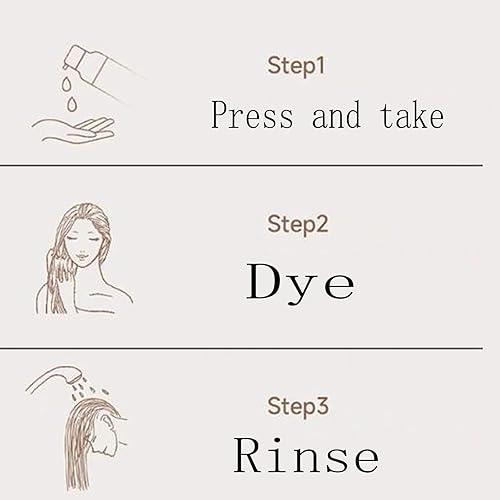 Step1
Press and take

Step2
Dye

Step3
Rinse