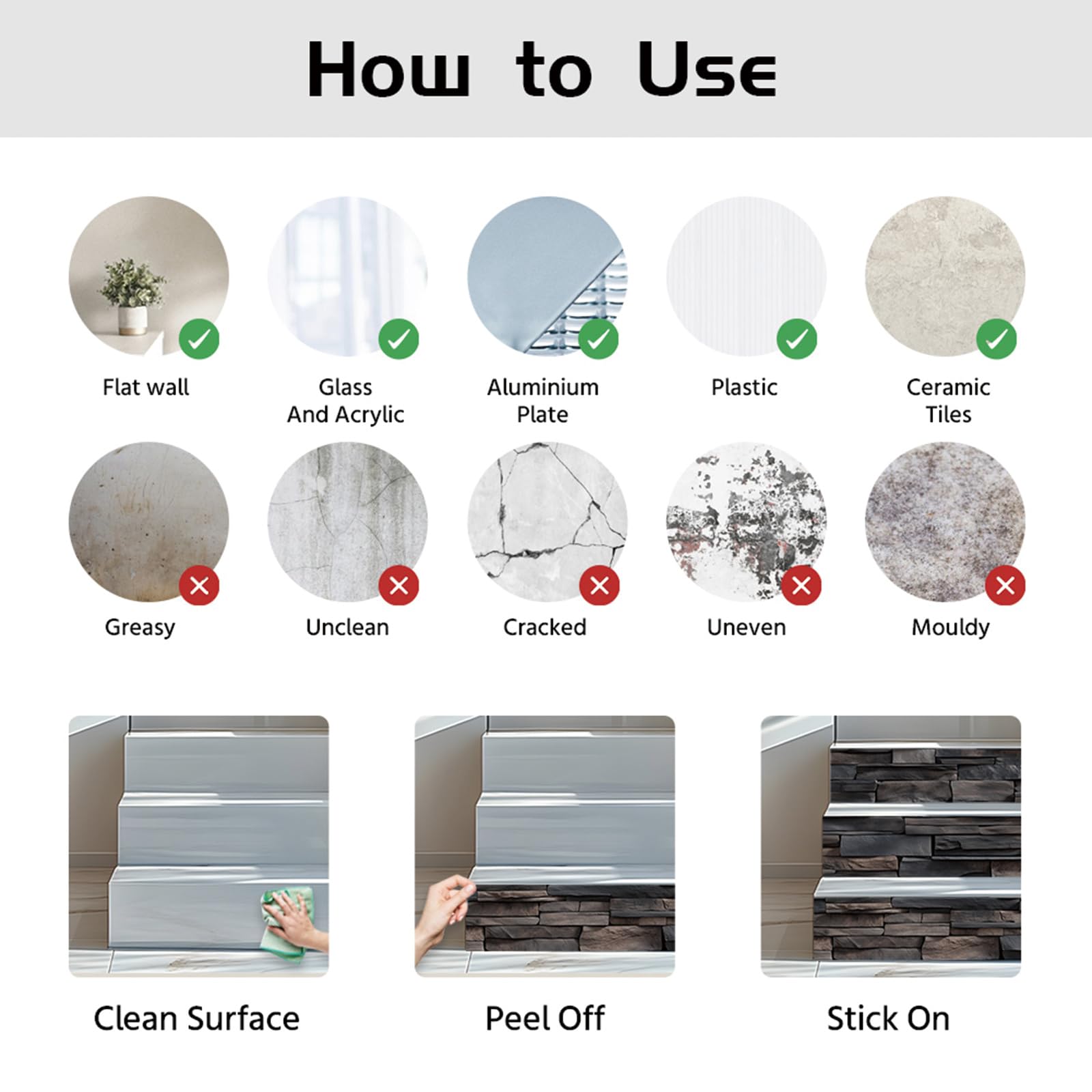 How to Use

Flat wall

Glass
And Acrylic

Aluminium
Plate

Plastic

Ceramic
Tiles

Greasy

Unclean

Cracked

Uneven

Mouldy

Clean Surface

Peel Off

Stick On