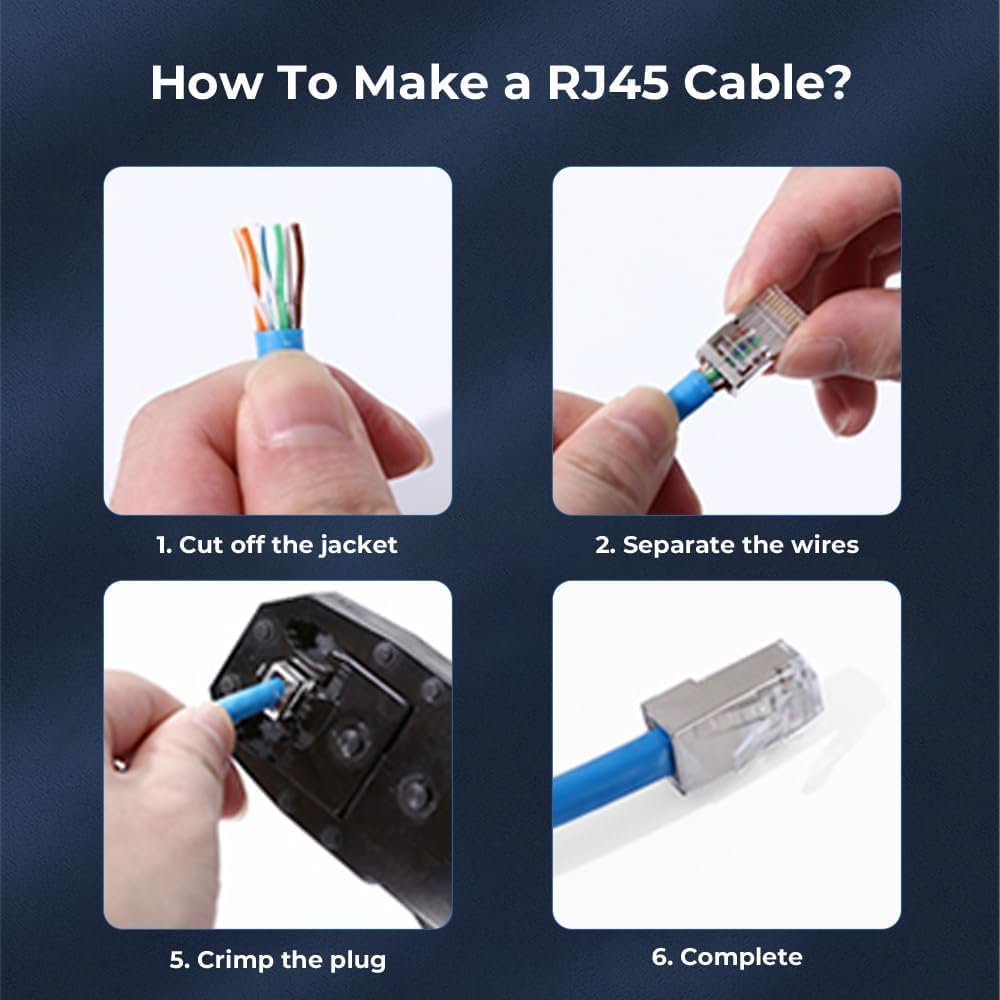 How To Make a RJ45 Cable?

1. Cut off the jacket

2. Separate the wires

5. Crimp the plug

6. Complete