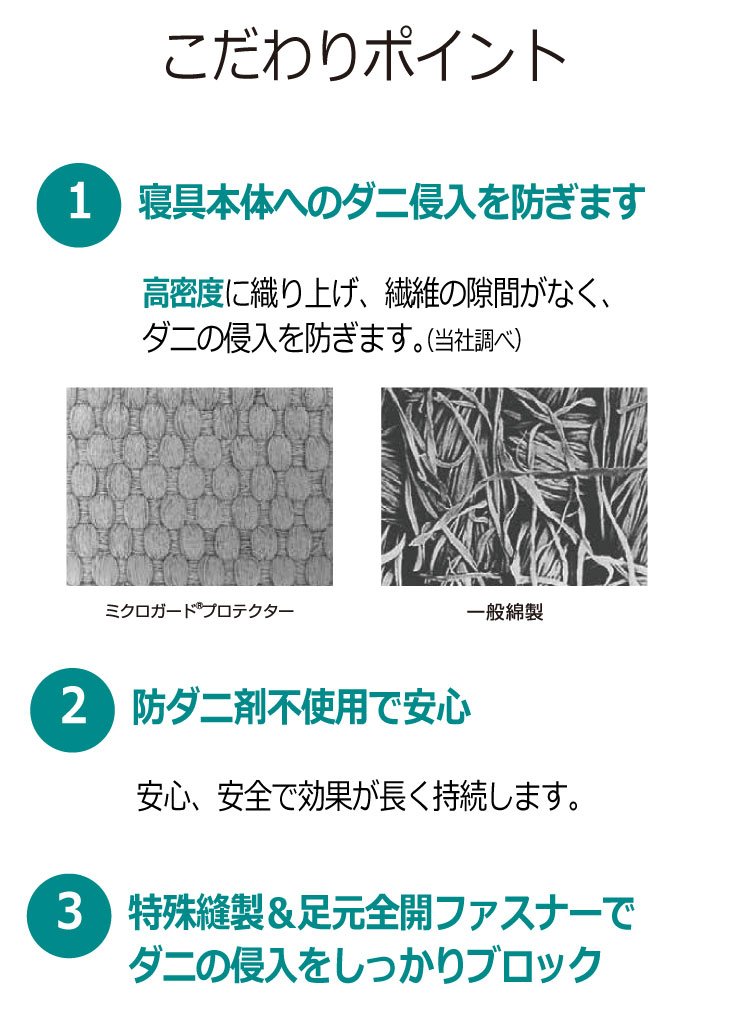 こだわりポイント

1 寝具本体へのダニ侵入を防ぎます

高密度に織り上げ、繊維の隙間がなく、ダニの侵入を防ぎます。(当社調べ)

ミクロガード®プロテクター

一般綿製

2 防ダニ剤不使用で安心

安心、安全で効果が長く持続します。

3 特殊縫製＆足元全開ファスナーでダニの侵入をしっかりブロック