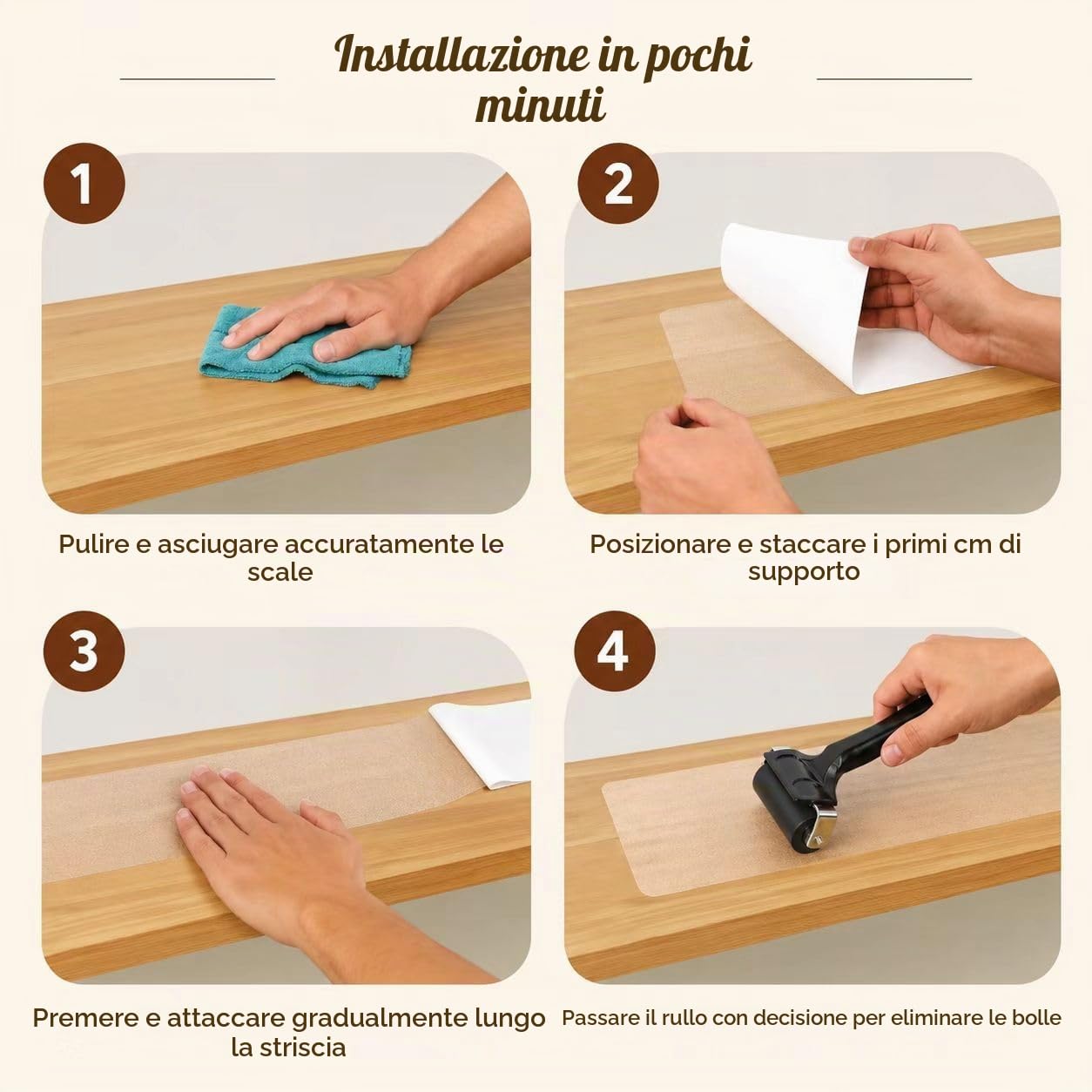 Installazione in pochi minuti

1

Pulire e asciugare accuratamente le scale

2

Posizionare e staccare i primi cm di supporto

3

Premere e attaccare gradualmente lungo la striscia

4

Passare il rullo con decisione per eliminare le bolle