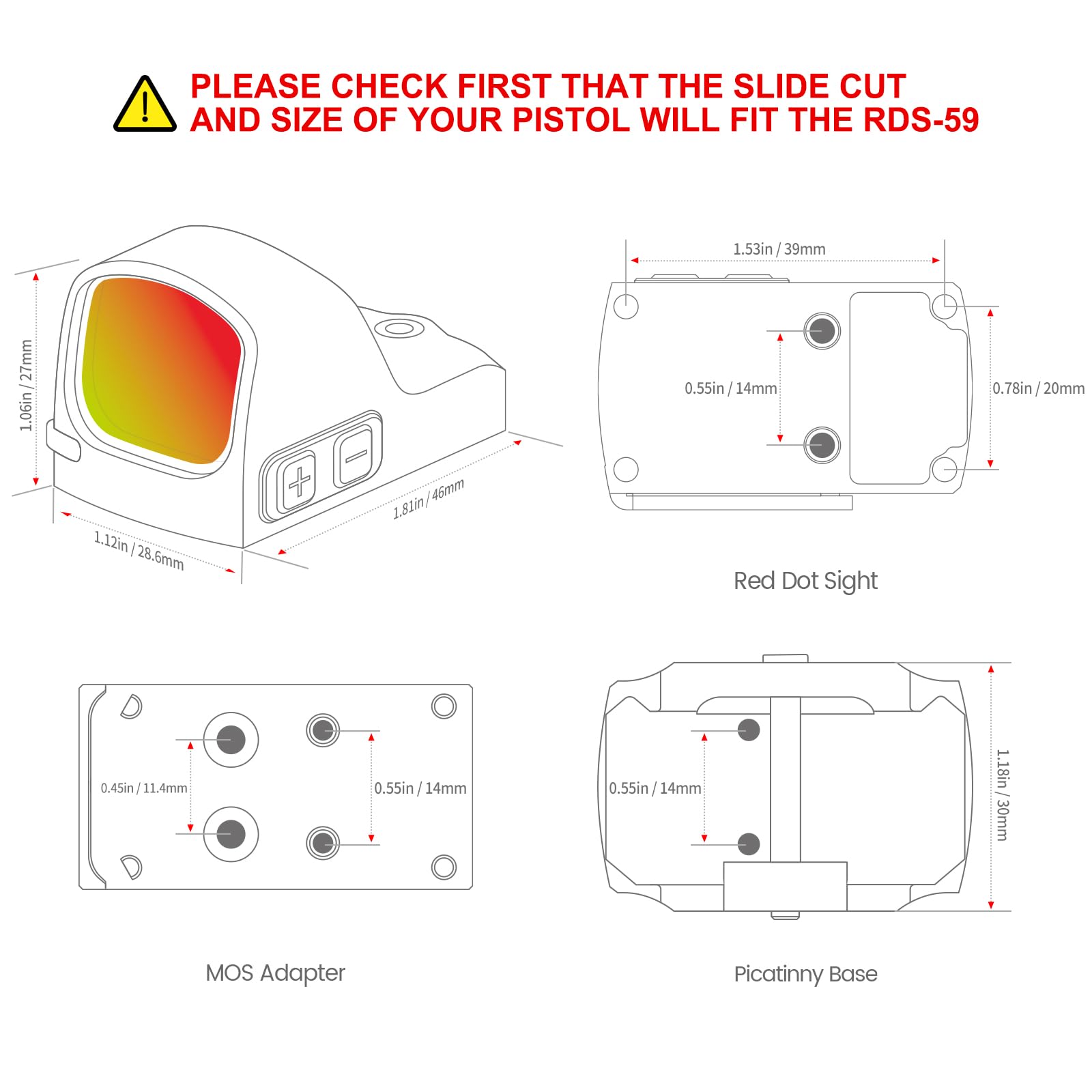 PLEASE CHECK FIRST THAT THE SLIDE CUT AND SIZE OF YOUR PISTOL WILL FIT THE RDS-59

1.06in / 27mm

1.12in / 28.6mm

1.81in / 46mm

1.53in / 39mm

0.55in / 14mm

0.78in / 20mm

Red Dot Sight

0.45in / 11.4mm

0.55in / 14mm

MOS Adapter

0.55in / 14mm

1.18in / 30mm

Picatinny Base