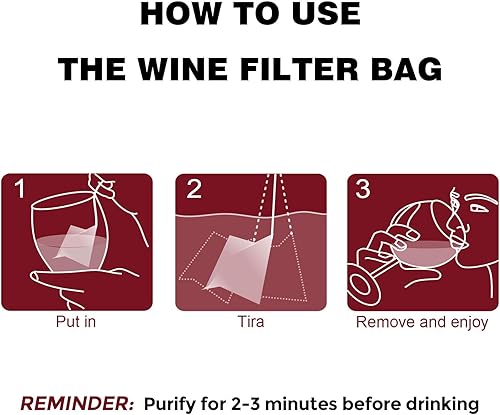 HOW TO USE
THE WINE FILTER BAG

1
Put in

2
Tira

3
Remove and enjoy

REMINDER: Purify for 2-3 minutes before drinking