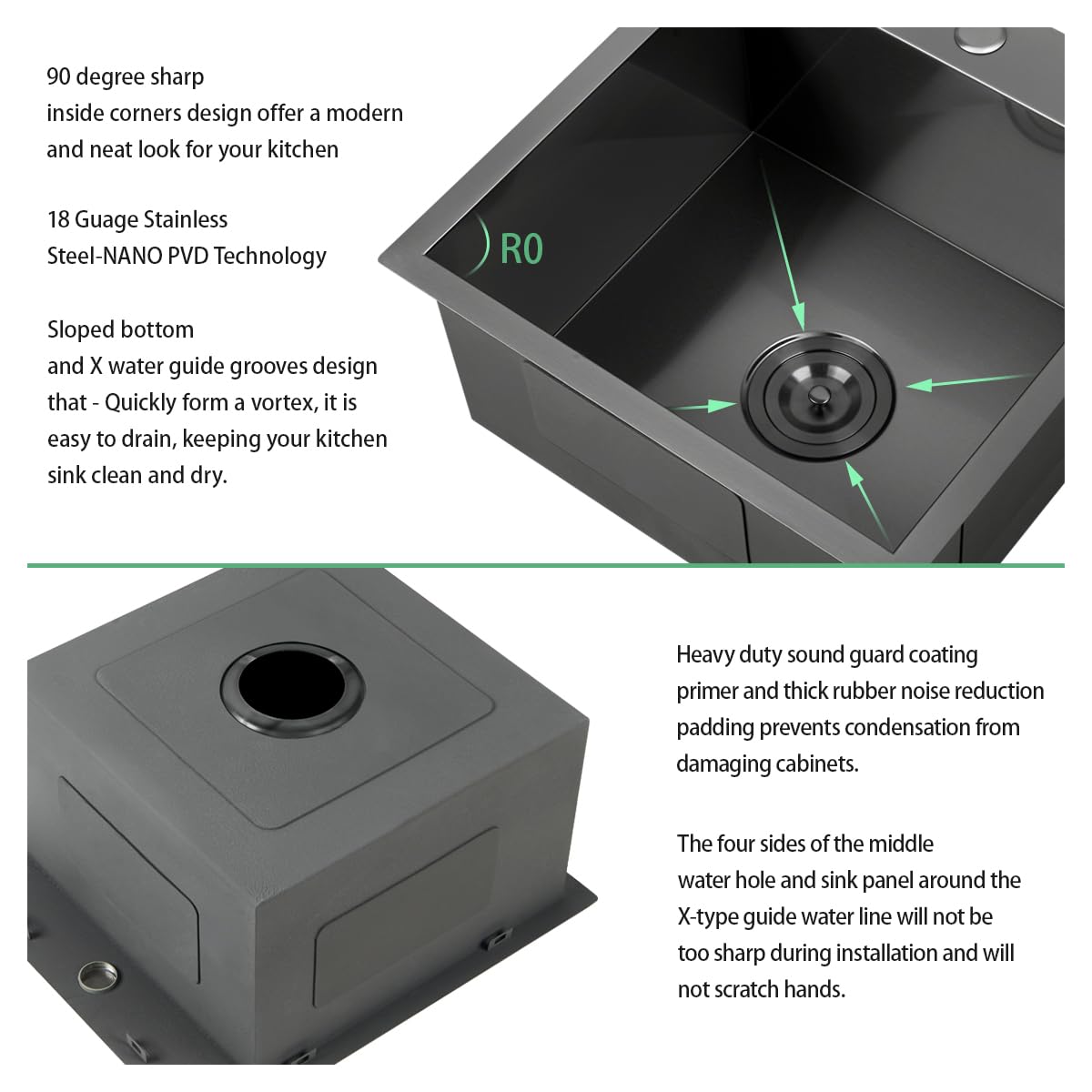 90 degree sharp
inside corners design offer a modern and neat look for your kitchen

18 Guage Stainless
Steel-NANO PVD Technology

Sloped bottom
and X water guide grooves design that - Quickly form a vortex, it is easy to drain, keeping your kitchen sink clean and dry.

R0

Heavy duty sound guard coating primer and thick rubber noise reduction padding prevents condensation from damaging cabinets.

The four sides of the middle water hole and sink panel around the X-type guide water line will not be too sharp during installation and will not scratch hands.