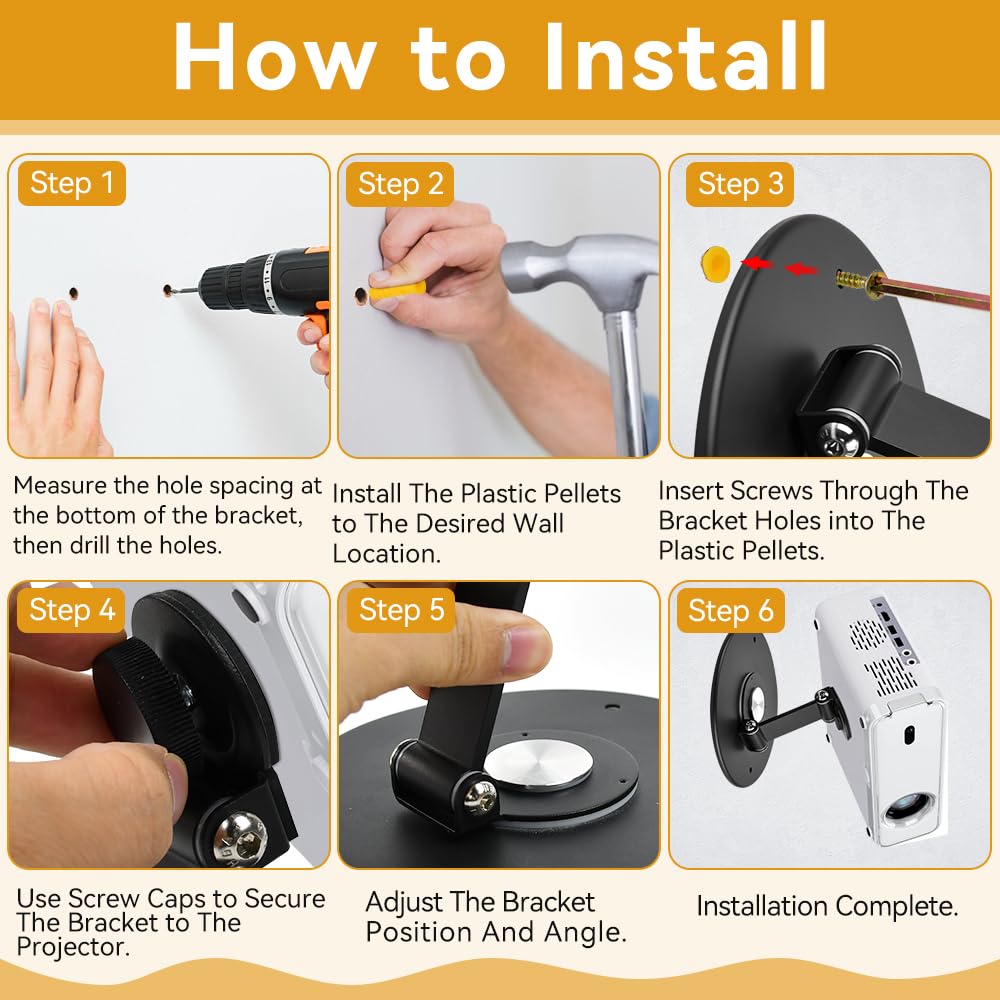 How to Install

Step 1

Measure the hole spacing at the bottom of the bracket, then drill the holes.

Step 2

Install The Plastic Pellets to The Desired Wall Location.

Step 3

Insert Screws Through The Bracket Holes into The Plastic Pellets.

Step 4

Use Screw Caps to Secure The Bracket to The Projector.

Step 5

Adjust The Bracket Position And Angle.

Step 6

Installation Complete.