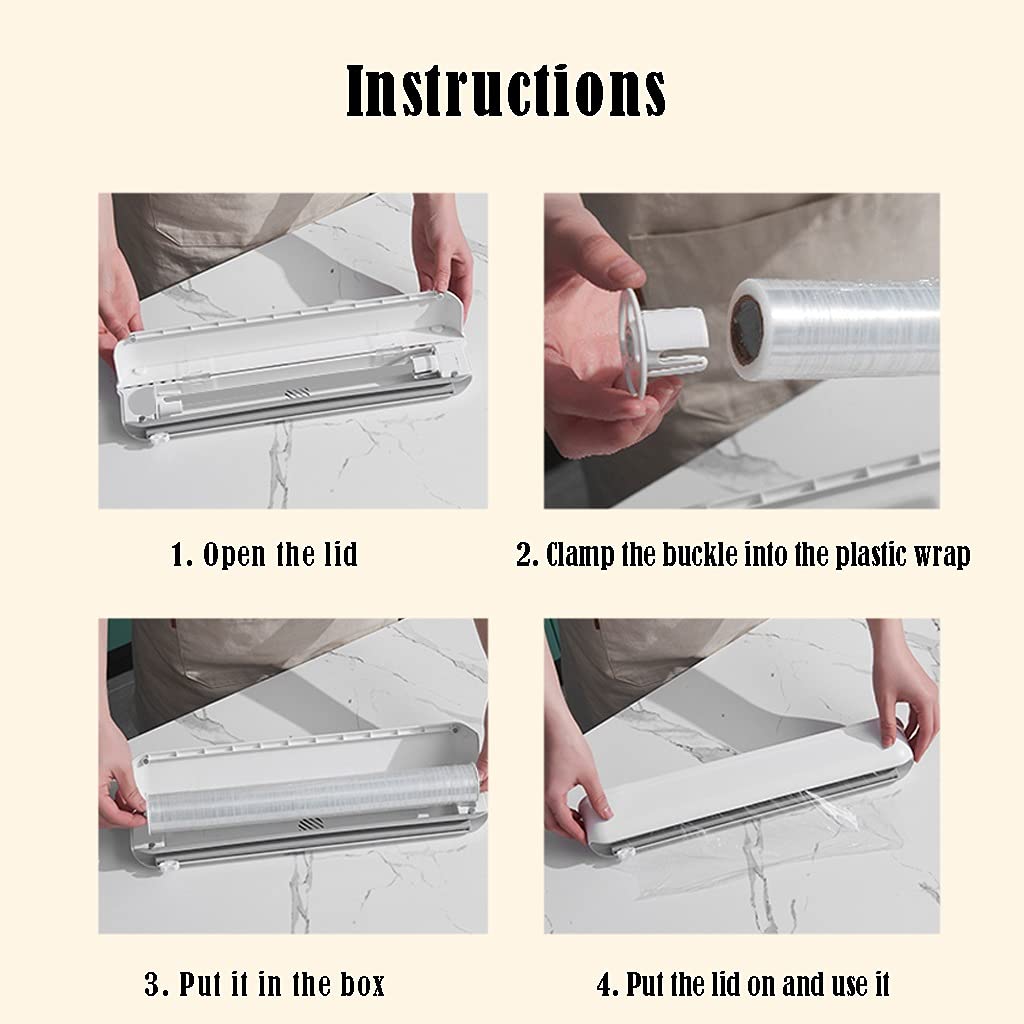 Instructions

1. Open the lid

2. Clamp the buckle into the plastic wrap

3. Put it in the box

4. Put the lid on and use it