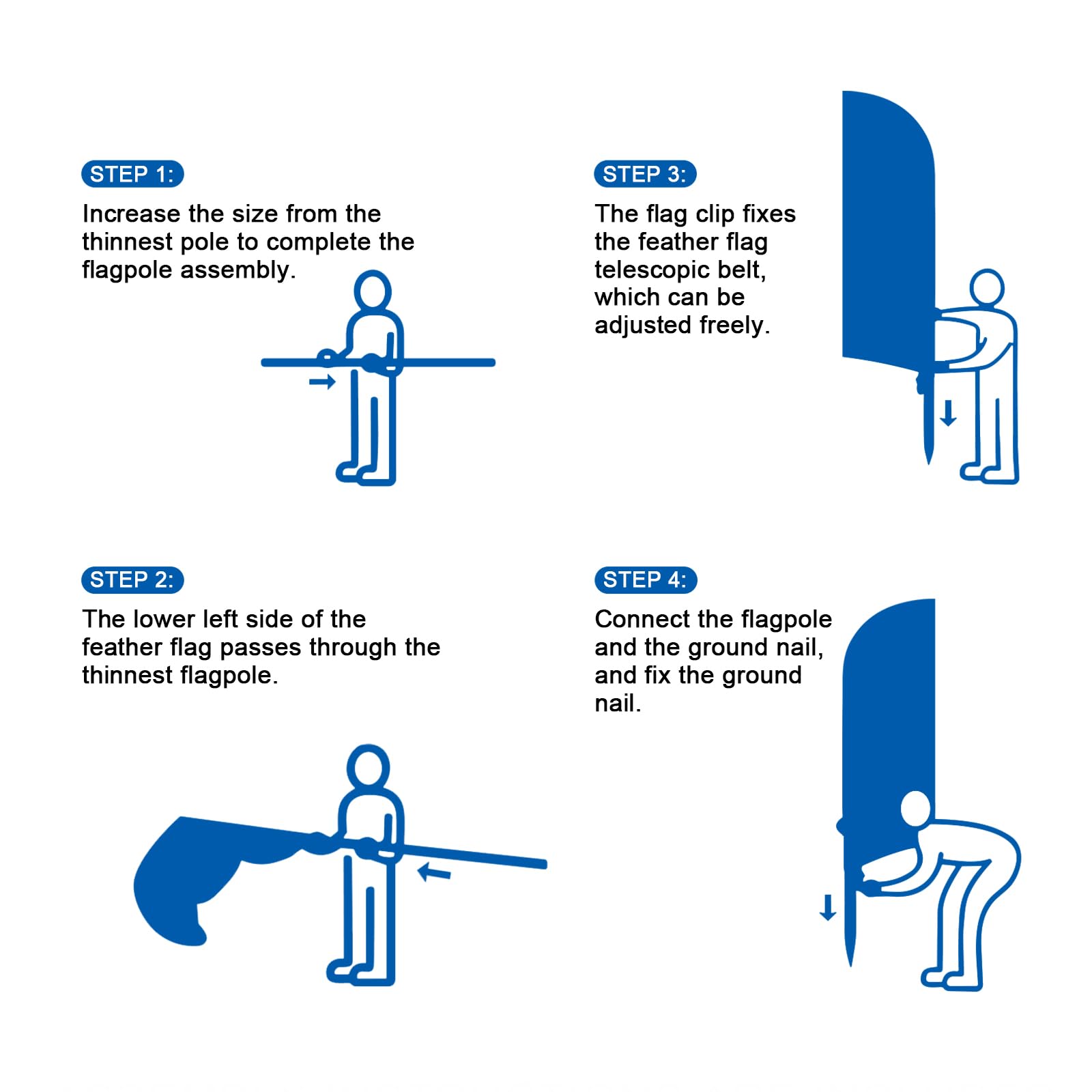 STEP 1:

Increase the size from the thinnest pole to complete the flagpole assembly.

STEP 2:

The lower left side of the feather flag passes through the thinnest flagpole.

STEP 3:

The flag clip fixes the feather flag telescopic belt, which can be adjusted freely.

STEP 4:

Connect the flagpole and the ground nail, and fix the ground nail.