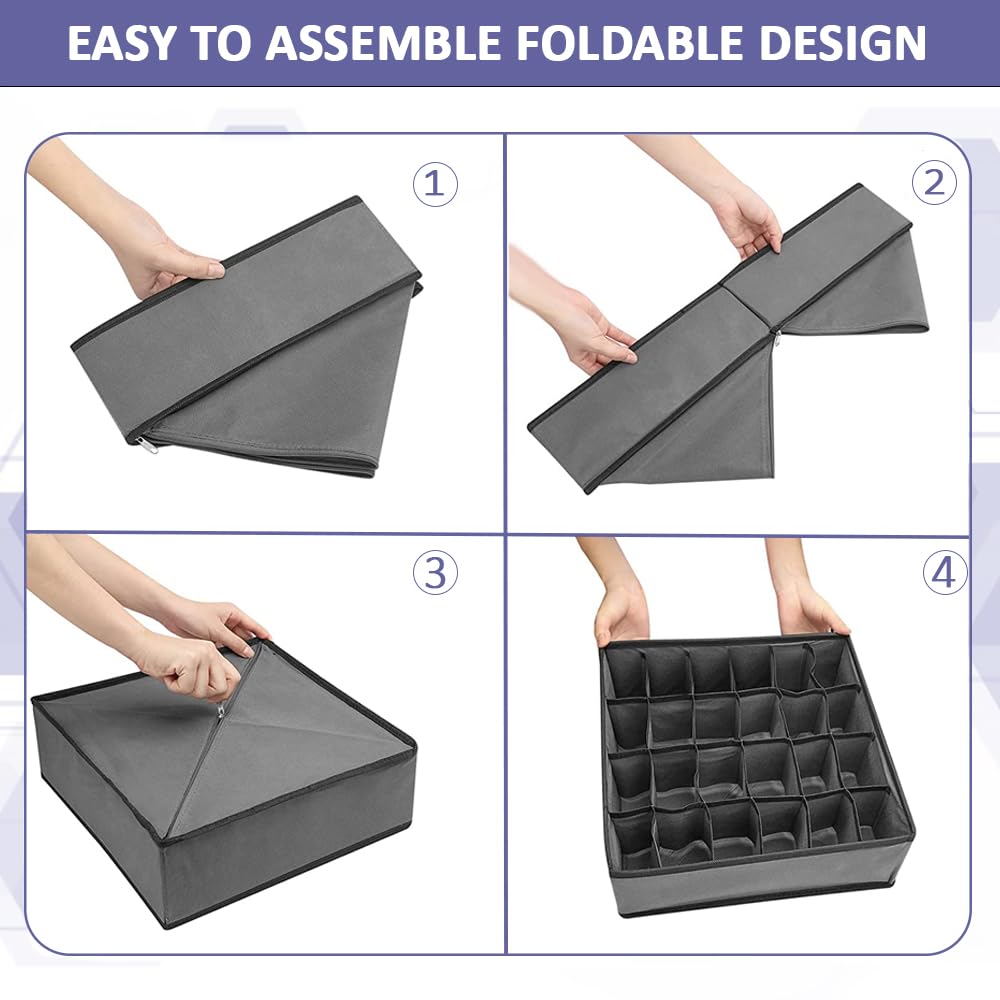 EASY TO ASSEMBLE FOLDABLE DESIGN

①

②

③

④