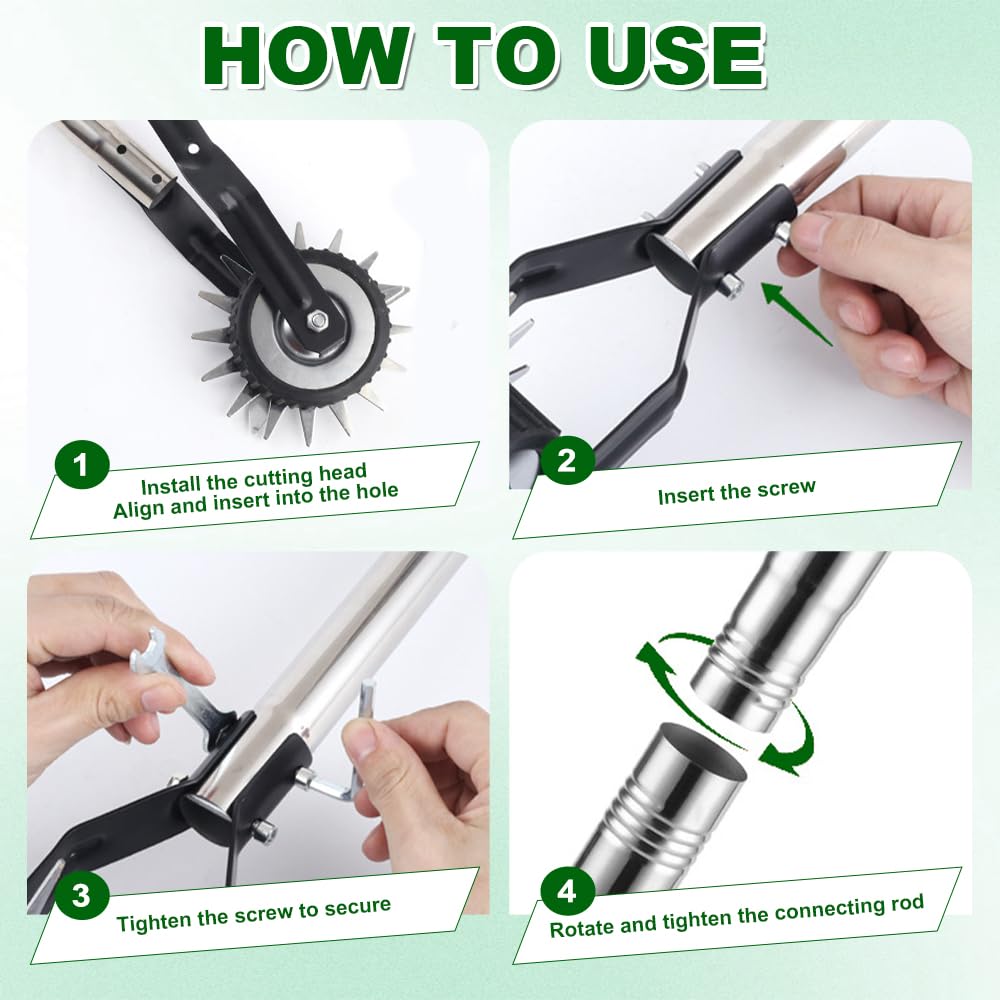 HOW TO USE

1
Install the cutting head
Align and insert into the hole

2
Insert the screw

3
Tighten the screw to secure

4
Rotate and tighten the connecting rod