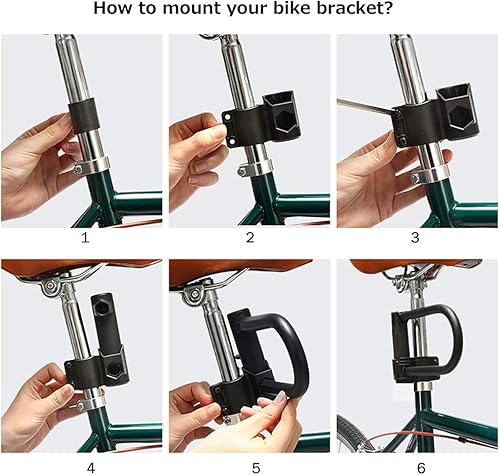 How to mount your bike bracket?

1

2

3

4

5

6