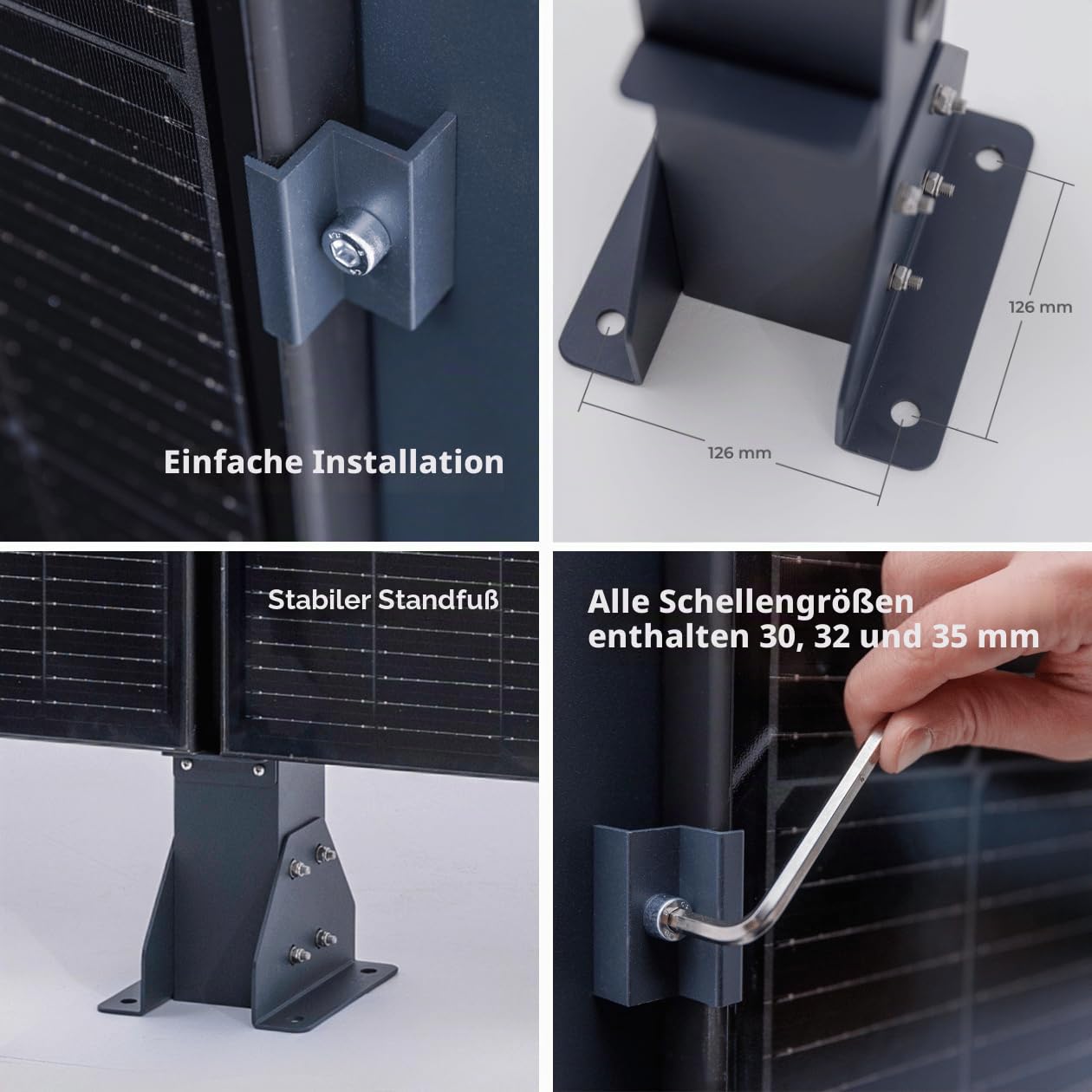 Einfache Installation

126 mm

126 mm

Stabiler Standfuß

Alle Schellengrößen enthalten 30, 32 und 35 mm