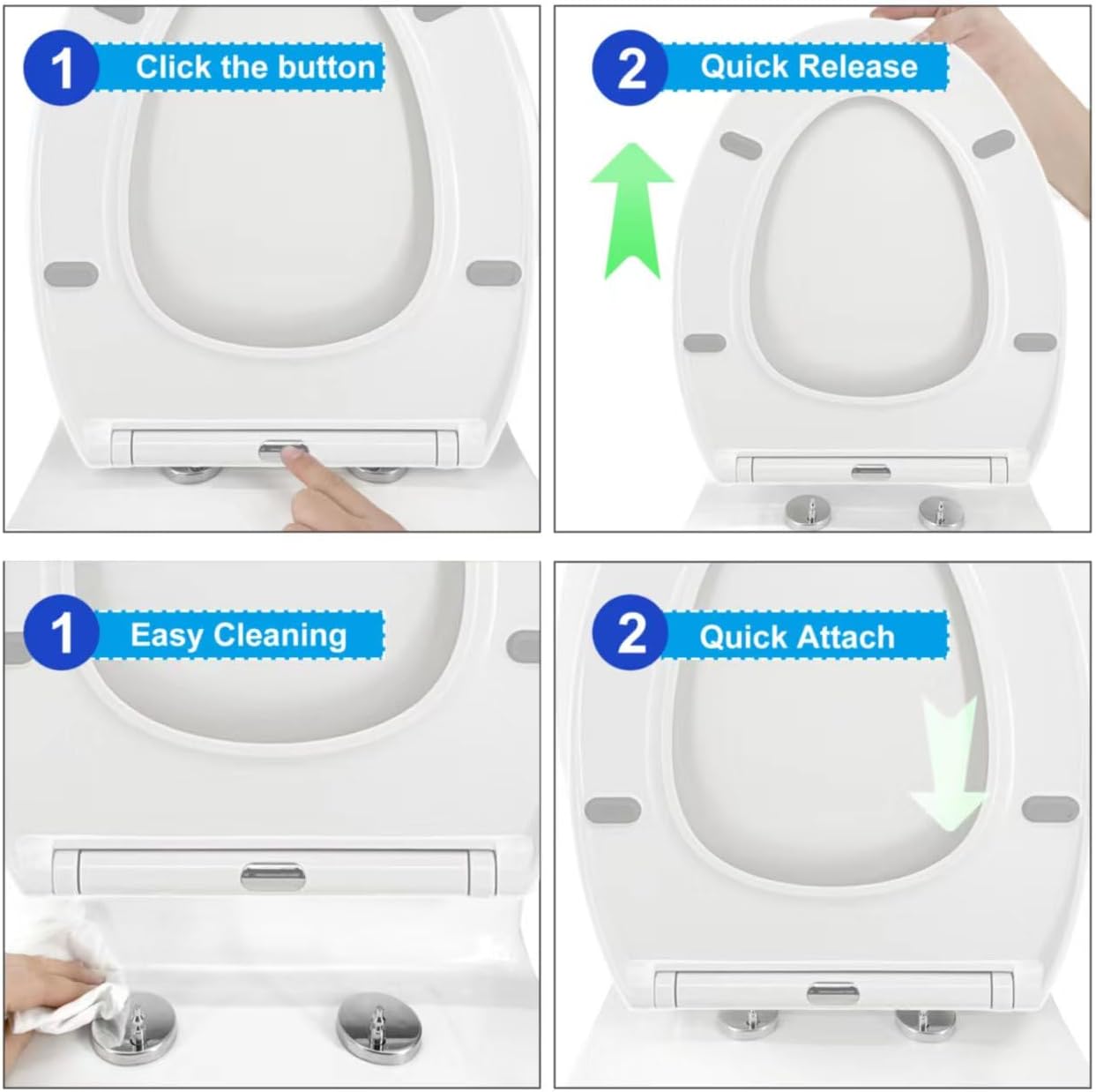 1 Click the button

2 Quick Release

1 Easy Cleaning

2 Quick Attach