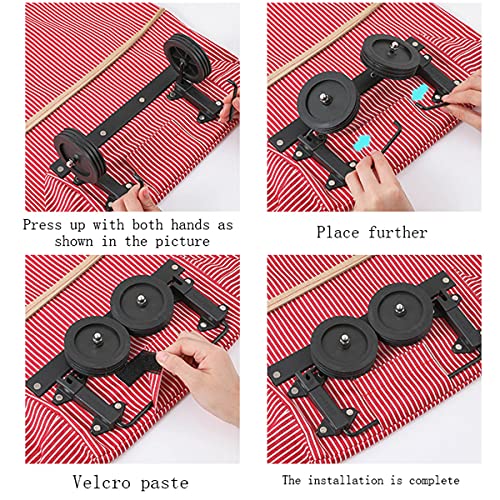 Press up with both hands as shown in the picture

Place further

Velcro paste

The installation is complete