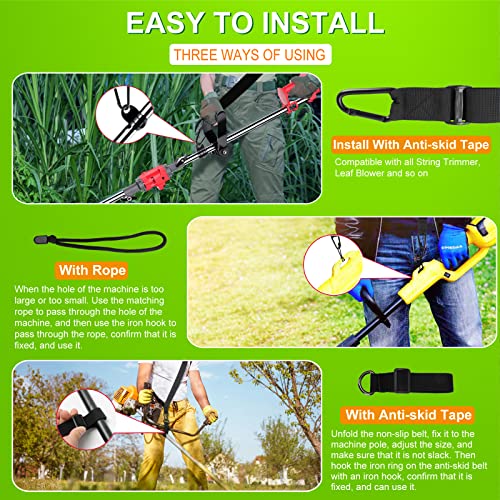 EASY TO INSTALL

THREE WAYS OF USING

Install With Anti-skid Tape

Compatible with all String Trimmer, Leaf Blower and so on

With Rope

When the hole of the machine is too large or too small. Use the matching rope to pass through the hole of the machine, and then use the iron hook to pass through the rope, confirm that it is fixed, and use it.

With Anti-skid Tape

Unfold the non-slip belt, fix it to the machine pole, adjust the size, and make sure that it is not slack. Then hook the iron ring on the anti-skid belt with an iron hook, confirm that it is fixed, and can use it.