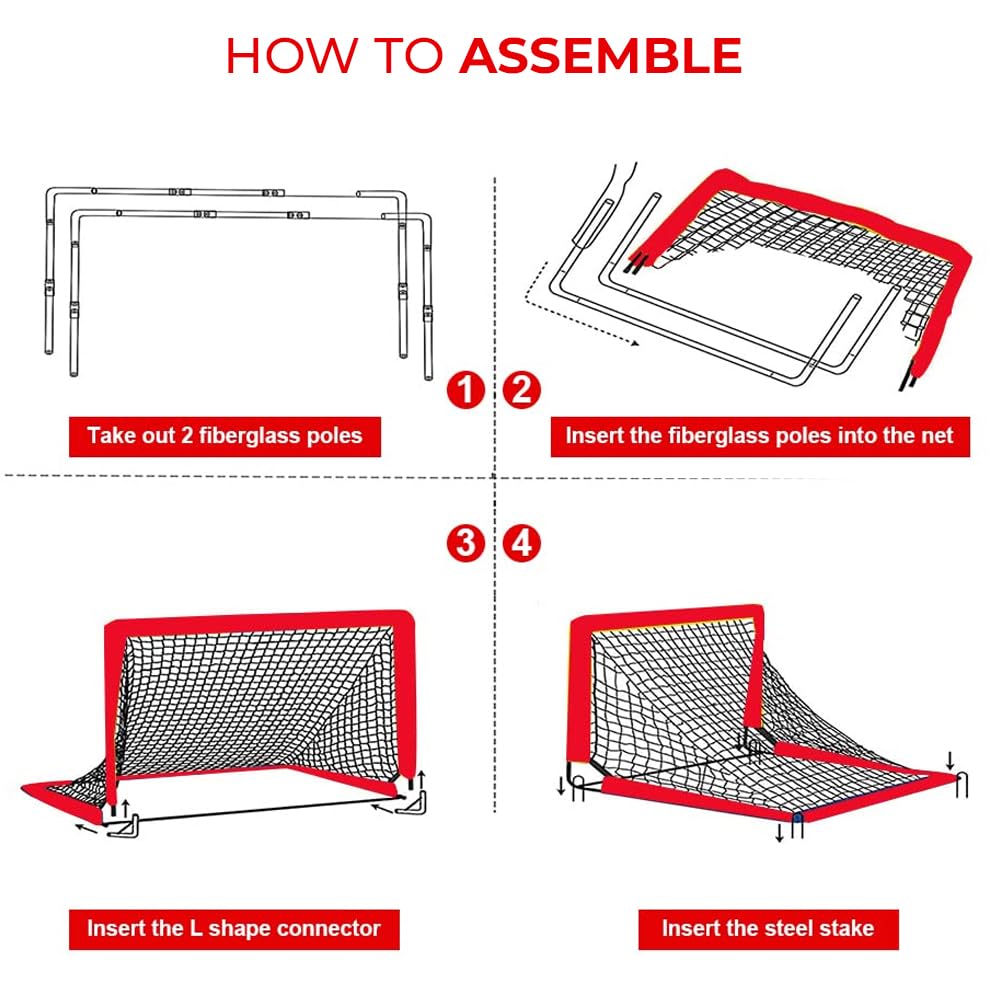 HOW TO ASSEMBLE

1

Take out 2 fiberglass poles

2

Insert the fiberglass poles into the net

3

Insert the L shape connector

4

Insert the steel stake