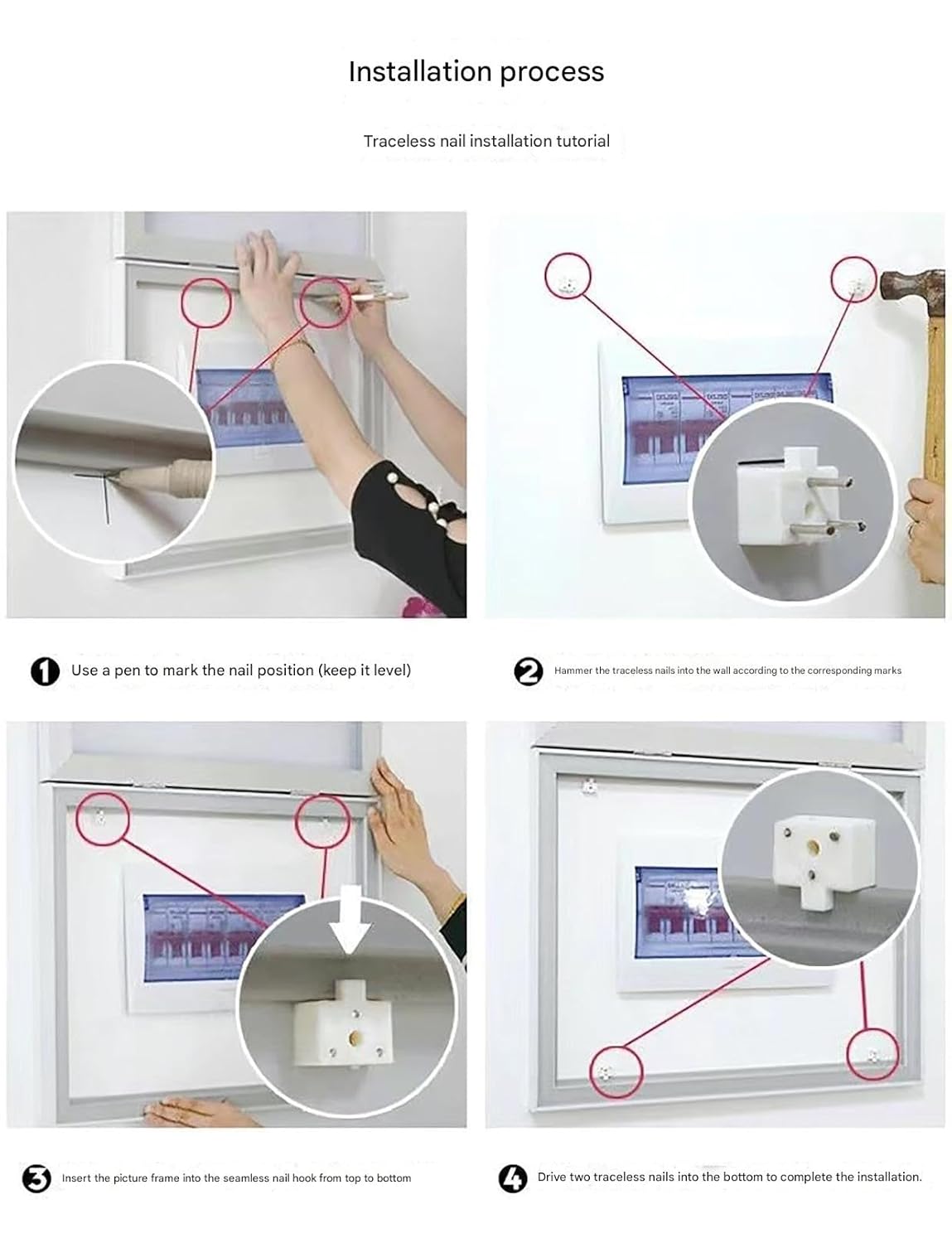 Installation process

Traceless nail installation tutorial

1 Use a pen to mark the nail position (keep it level)

2 Hammer the traceless nails into the wall according to the corresponding marks

3 Insert the picture frame into the seamless nail hook from top to bottom

4 Drive two traceless nails into the bottom to complete the installation.