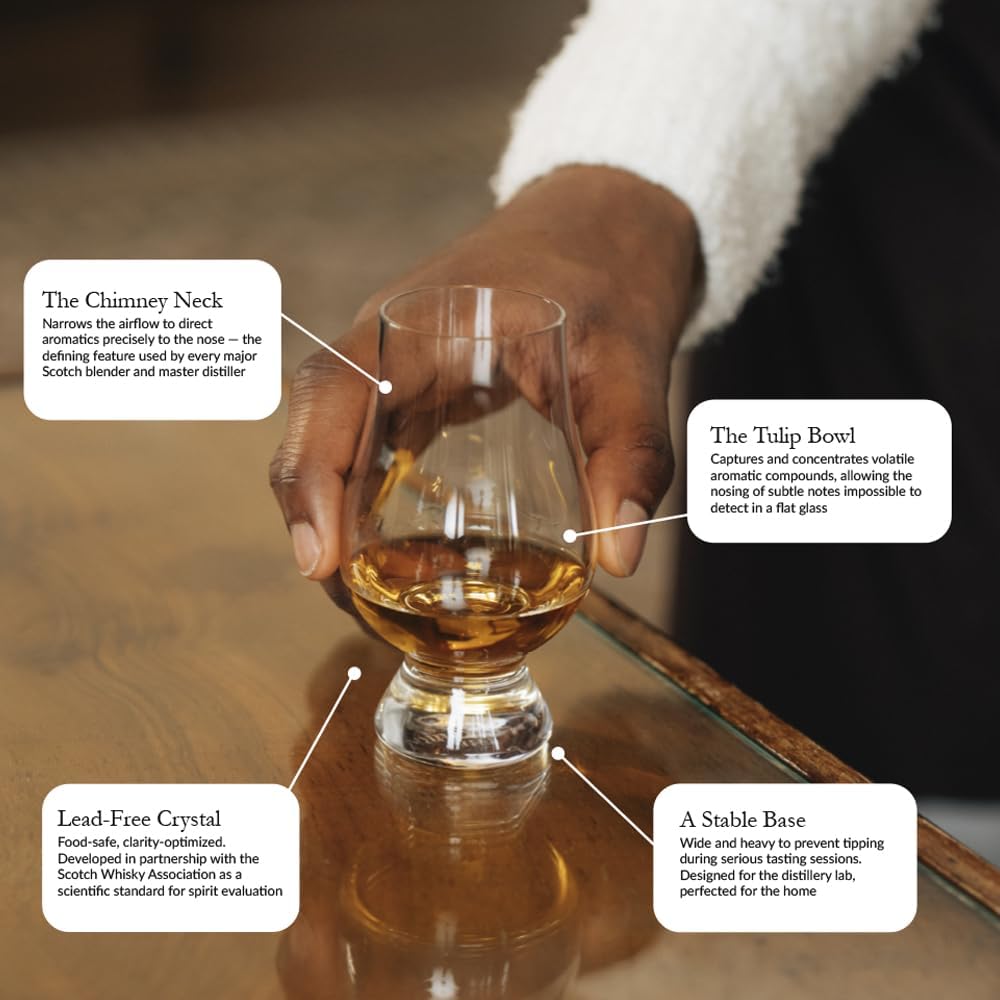 The Chimney Neck
Narrows the airflow to direct aromatics precisely to the nose — the defining feature used by every major Scotch blender and master distiller

The Tulip Bowl
Captures and concentrates volatile aromatic compounds, allowing the nosing of subtle notes impossible to detect in a flat glass

Lead-Free Crystal
Food-safe, clarity-optimized. Developed in partnership with the Scotch Whisky Association as a scientific standard for spirit evaluation

A Stable Base
Wide and heavy to prevent tipping during serious tasting sessions. Designed for the distillery lab, perfected for the home