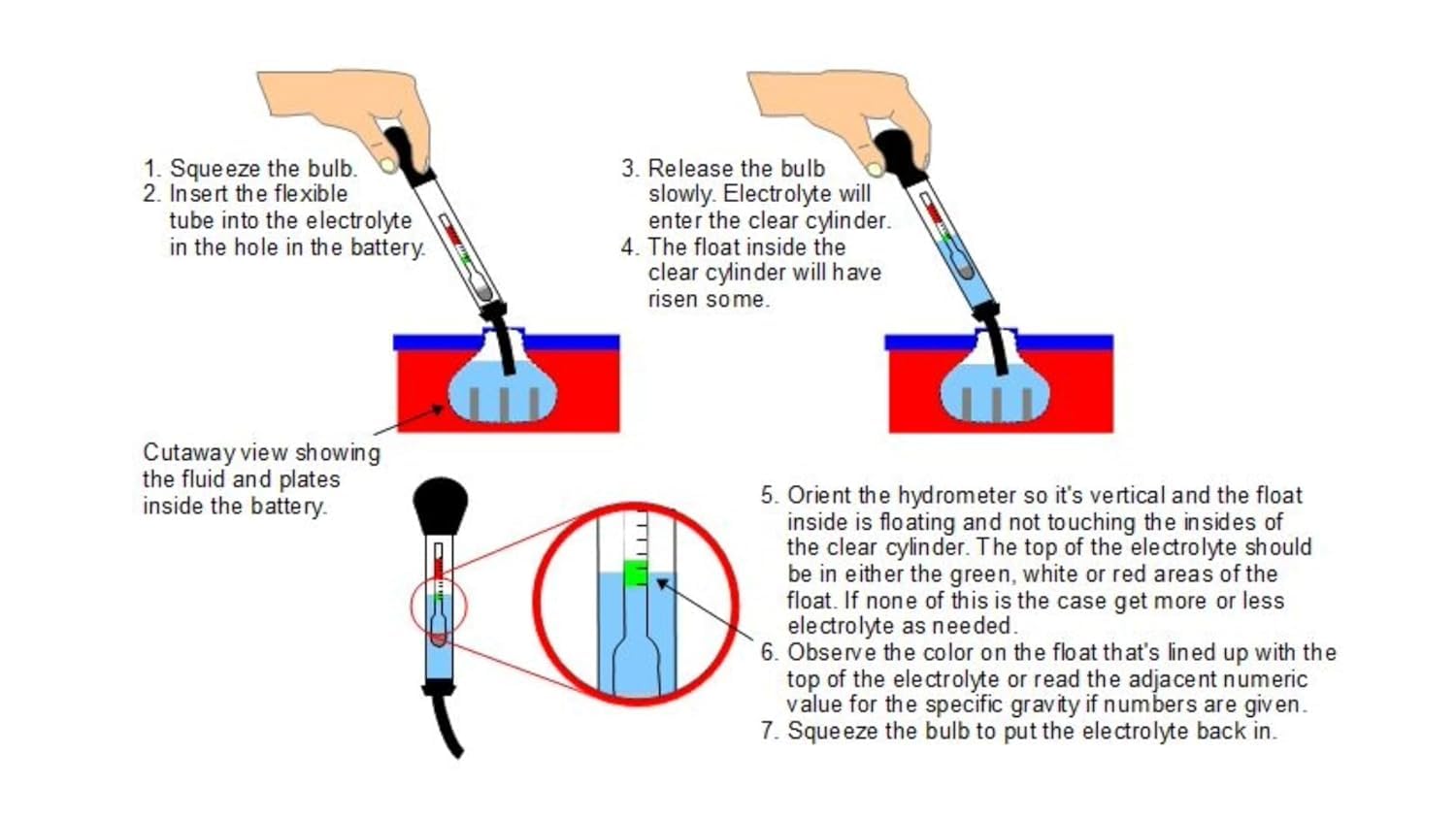 1. Squeeze the bulb.
2. Insert the flexible tube into the electrolyte in the hole in the battery.

3. Release the bulb slowly. Electrolyte will enter the clear cylinder.
4. The float inside the clear cylinder will have risen some.

Cutaway view showing the fluid and plates inside the battery.

5. Orient the hydrometer so it's vertical and the float inside is floating and not touching the insides of the clear cylinder. The top of the electrolyte should be in either the green, white or red areas of the float. If none of this is the case get more or less electrolyte as needed.
6. Observe the color on the float that's lined up with the top of the electrolyte or read the adjacent numeric value for the specific gravity if numbers are given.
7. Squeeze the bulb to put the electrolyte back in.