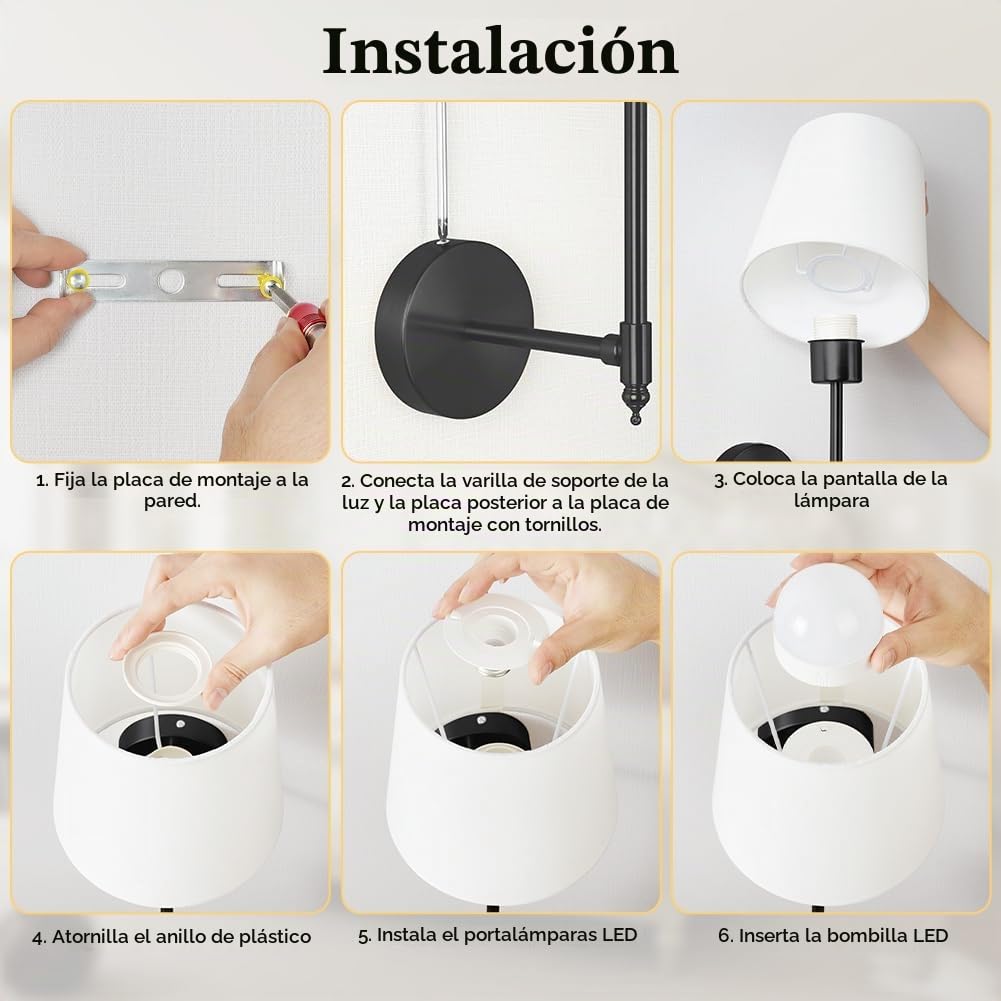 Instalación

1. Fija la placa de montaje a la pared.

2. Conecta la varilla de soporte de la luz y la placa posterior a la placa de montaje con tornillos.

3. Coloca la pantalla de la lámpara

4. Atornilla el anillo de plástico

5. Instala el portalámparas LED

6. Inserta la bombilla LED