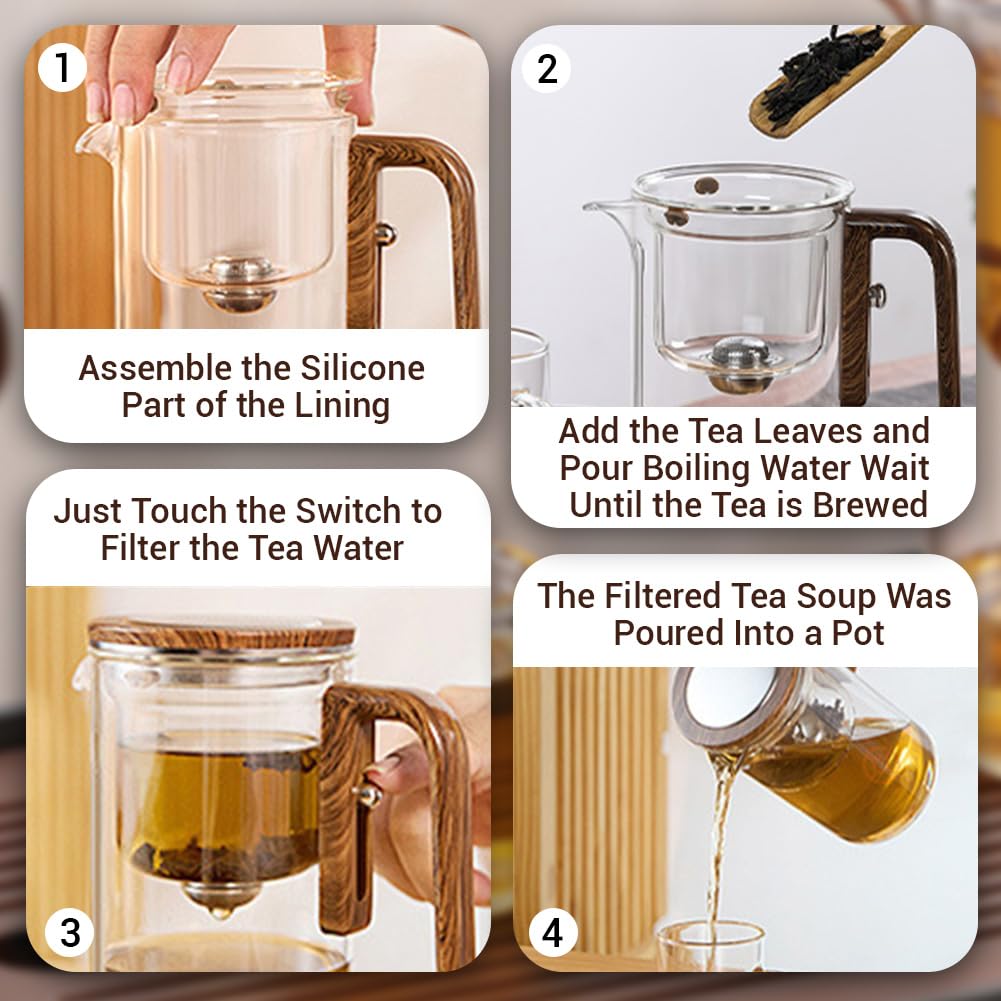 1

Assemble the Silicone Part of the Lining

2

Add the Tea Leaves and Pour Boiling Water Wait Until the Tea is Brewed

Just Touch the Switch to Filter the Tea Water

3

The Filtered Tea Soup Was Poured Into a Pot

4