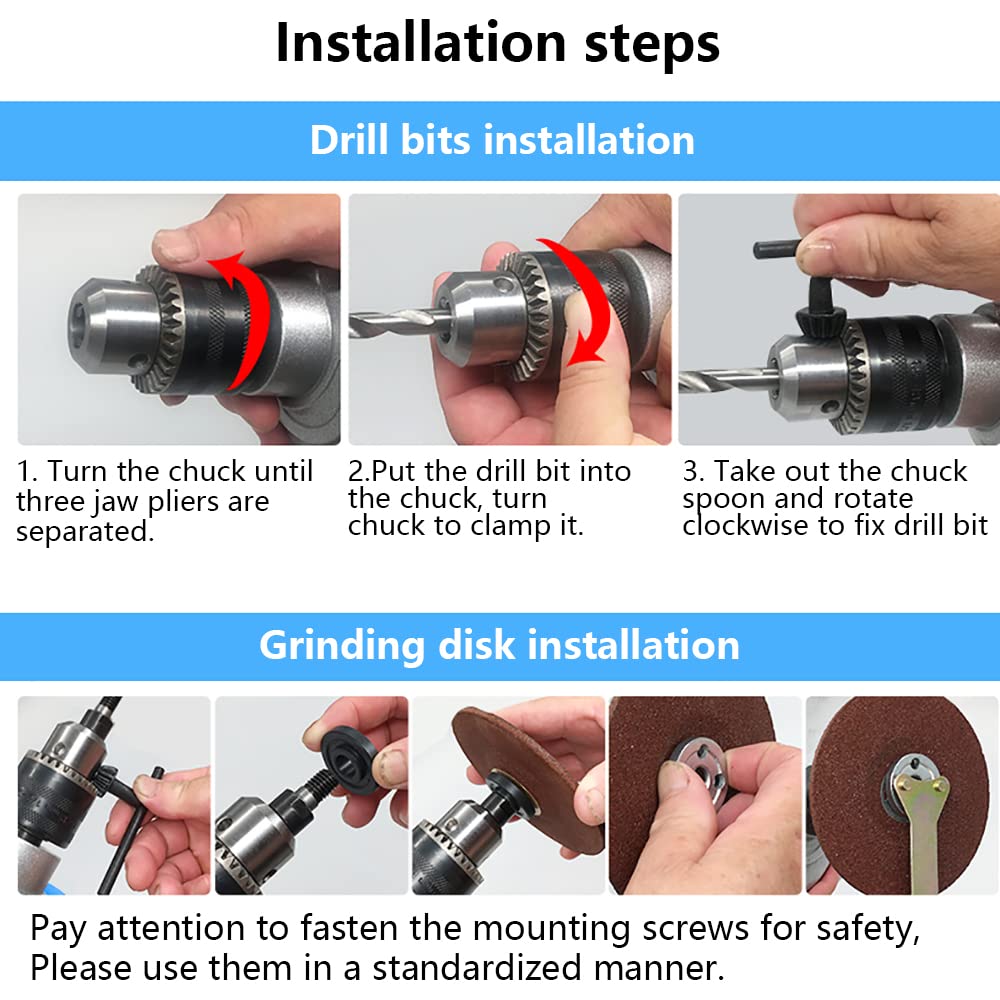 Installation steps

Drill bits installation

1. Turn the chuck until three jaw pliers are separated.

2.Put the drill bit into the chuck, turn chuck to clamp it.

3. Take out the chuck spoon and rotate clockwise to fix drill bit

Grinding disk installation

Pay attention to fasten the mounting screws for safety, Please use them in a standardized manner.