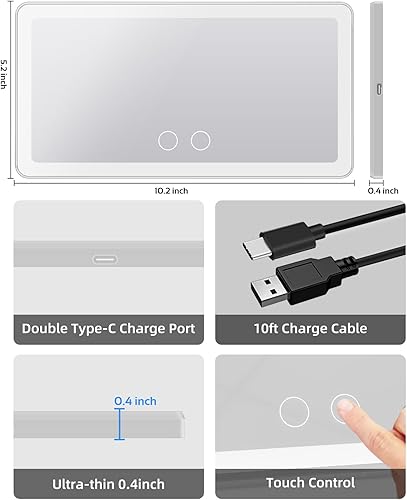 5.2 inch

10.2 inch

0.4 inch

Double Type-C Charge Port

10ft Charge Cable

0.4 inch

Ultra-thin 0.4inch

Touch Control