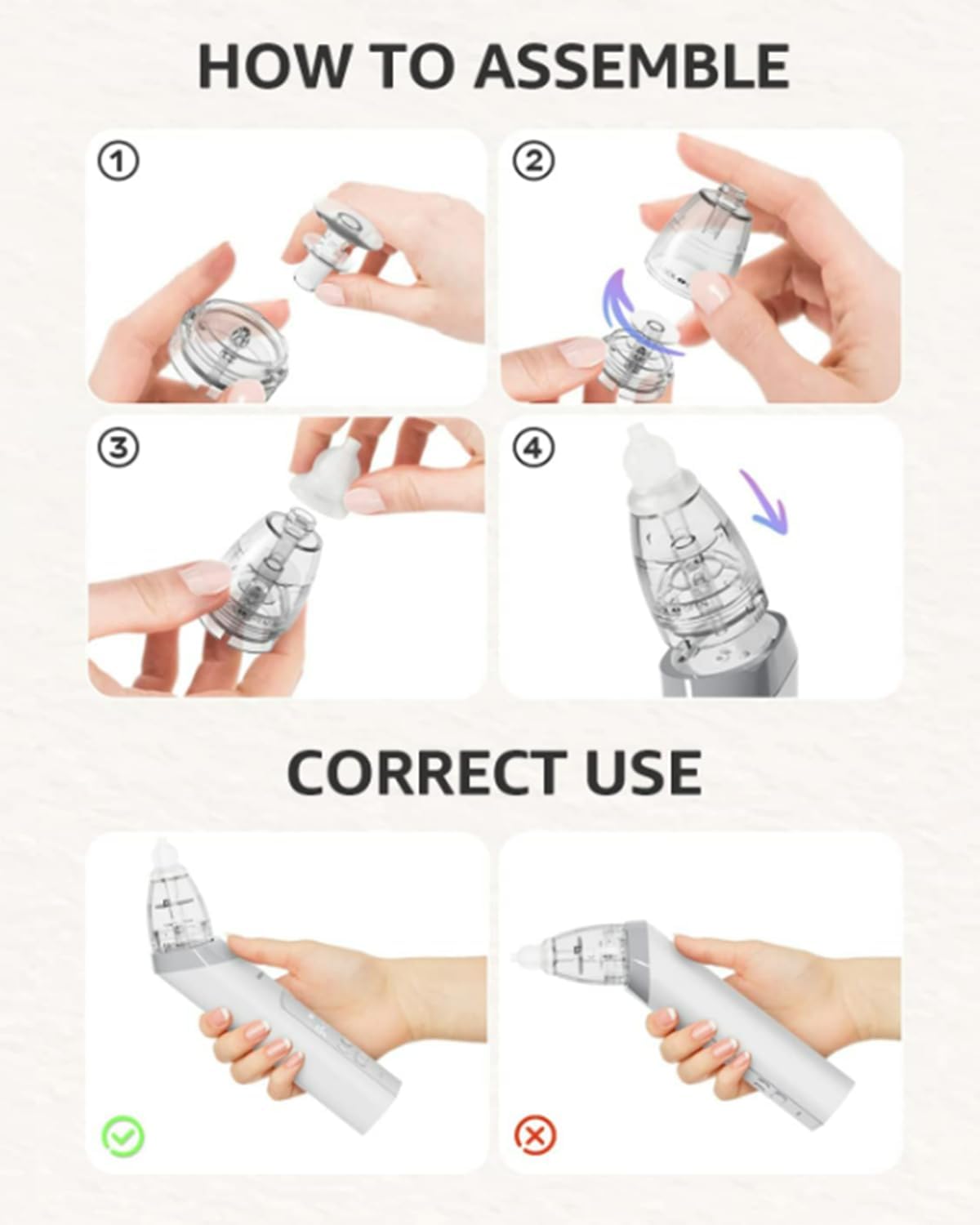 HOW TO ASSEMBLE

①

②

③

④

CORRECT USE