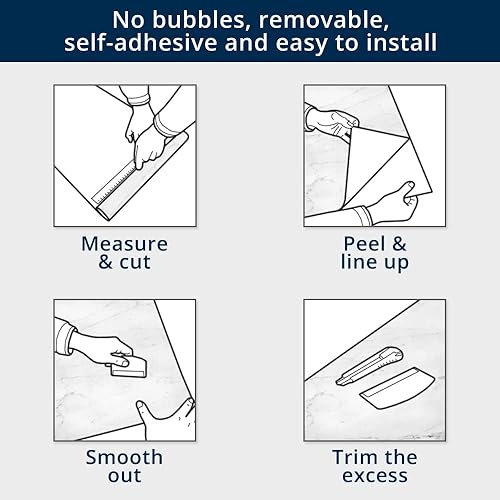 No bubbles, removable, self-adhesive and easy to install

Measure & cut

Peel & line up

Smooth out

Trim the excess