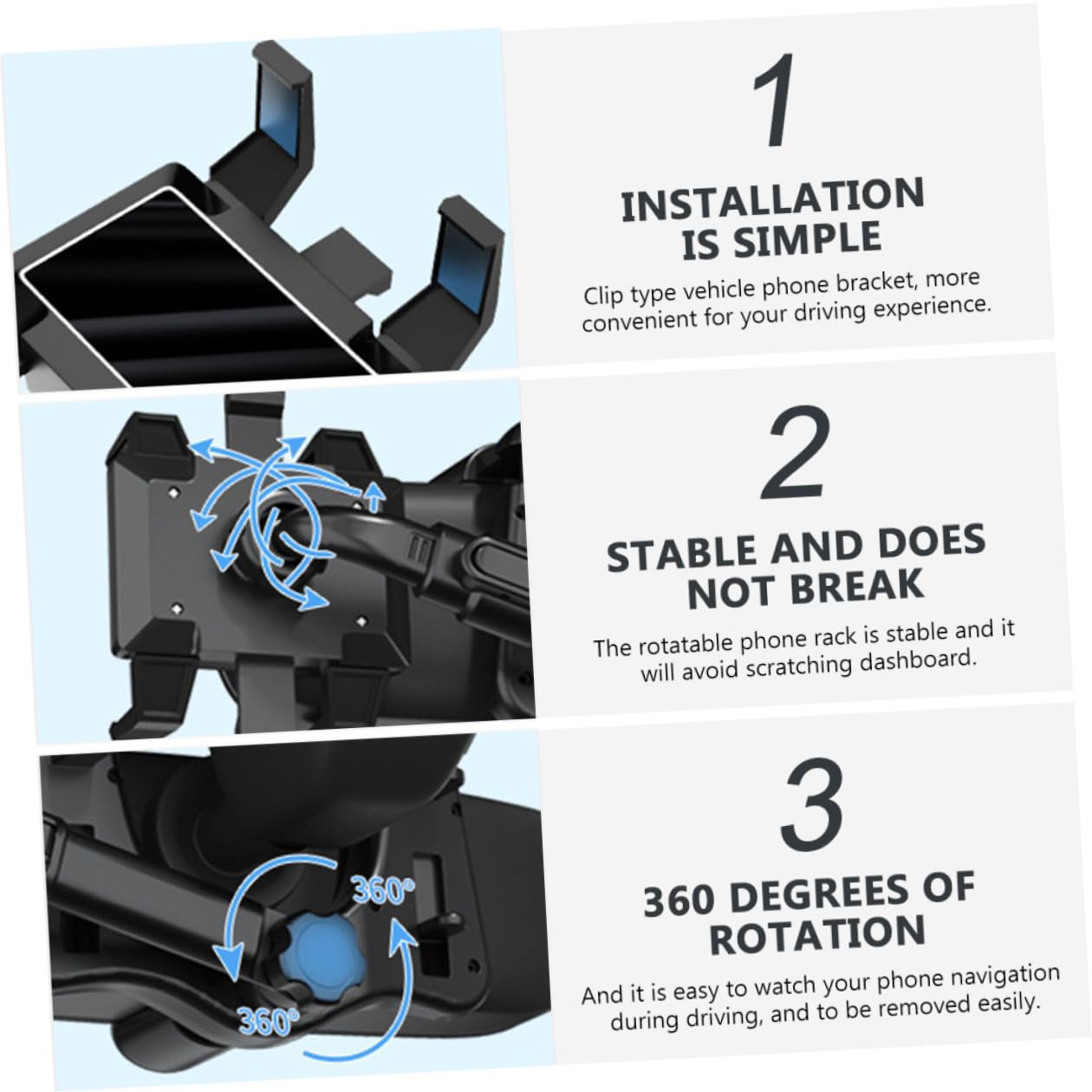 1

INSTALLATION IS SIMPLE

Clip type vehicle phone bracket, more convenient for your driving experience.

2

STABLE AND DOES NOT BREAK

The rotatable phone rack is stable and it will avoid scratching dashboard.

360°

360°

3

360 DEGREES OF ROTATION

And it is easy to watch your phone navigation during driving, and to be removed easily.