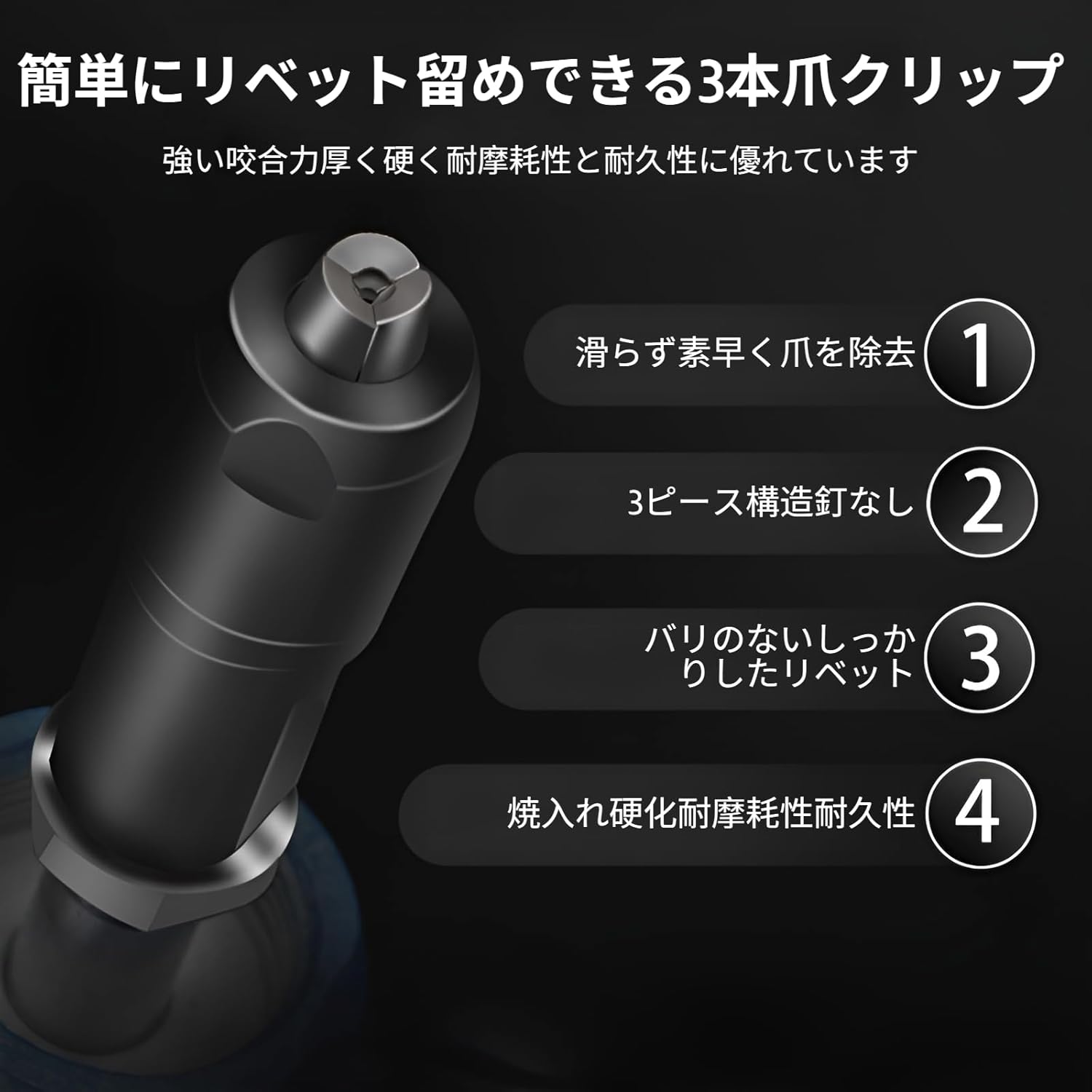 簡単にリベット留めできる3本爪クリップ

強い咬合力厚く硬く耐摩耗性と耐久性に優れています

滑らず素早く爪を除去 1

3ピース構造釘なし 2

バリのないしっかりしたリベット 3

焼入れ硬化耐摩耗性耐久性 4