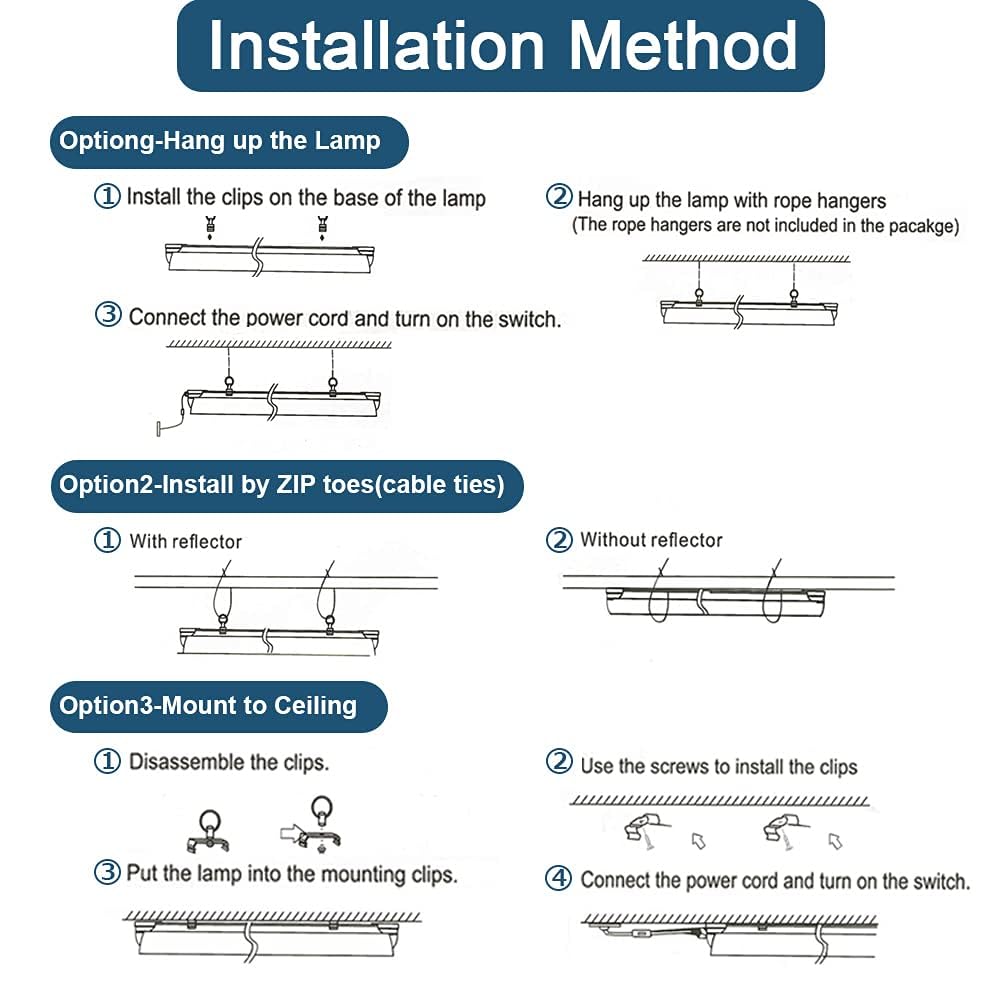 Installation Method

Optiong-Hang up the Lamp

① Install the clips on the base of the lamp

② Hang up the lamp with rope hangers
(The rope hangers are not included in the pacakge)

③ Connect the power cord and turn on the switch.

Option2-Install by ZIP toes(cable ties)

① With reflector

② Without reflector

Option3-Mount to Ceiling

① Disassemble the clips.

② Use the screws to install the clips

③ Put the lamp into the mounting clips.

④ Connect the power cord and turn on the switch.