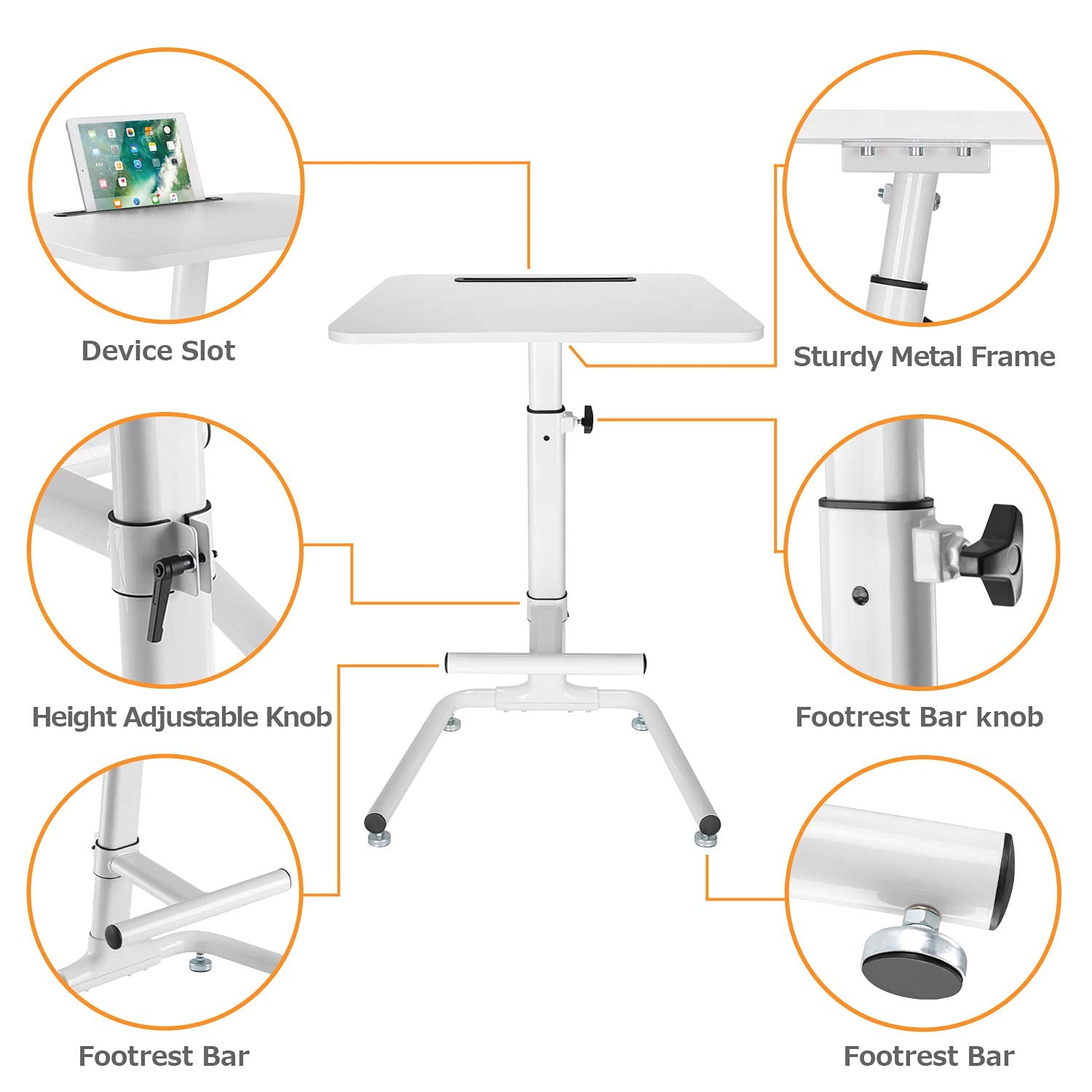 Device Slot

Sturdy Metal Frame

Height Adjustable Knob

Footrest Bar knob

Footrest Bar

Footrest Bar