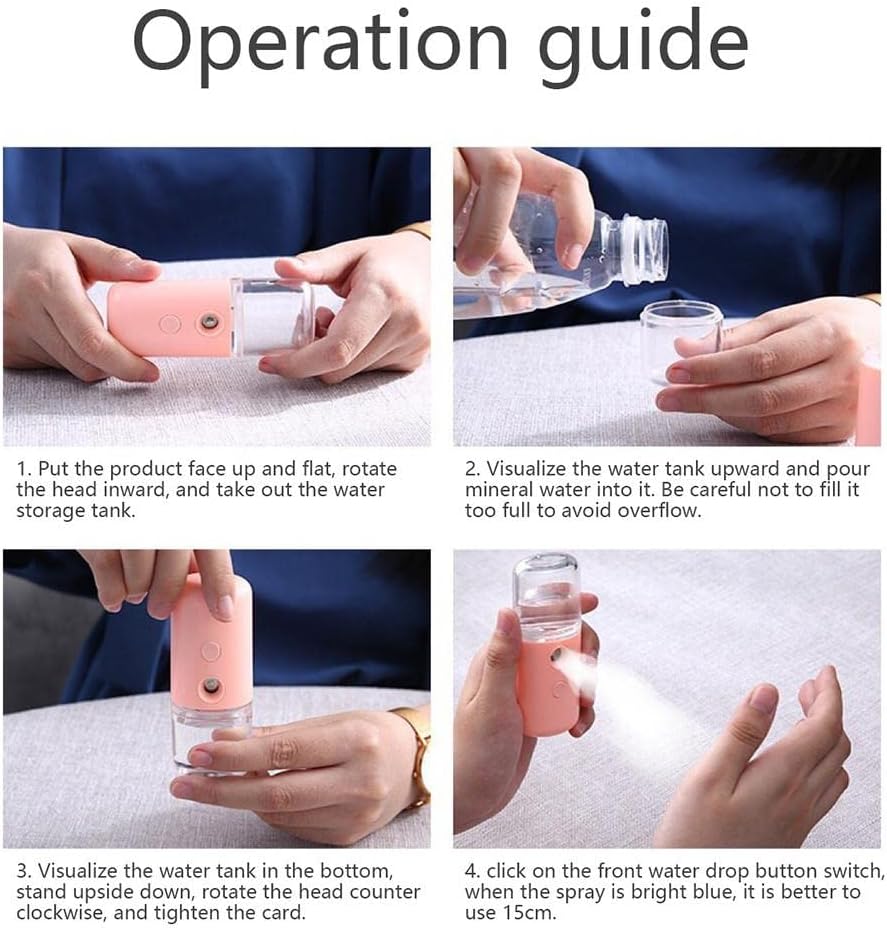 Operation guide

1. Put the product face up and flat, rotate the head inward, and take out the water storage tank.

2. Visualize the water tank upward and pour mineral water into it. Be careful not to fill it too full to avoid overflow.

3. Visualize the water tank in the bottom, stand upside down, rotate the head counter clockwise, and tighten the card.

4. click on the front water drop button switch, when the spray is bright blue, it is better to use 15cm.