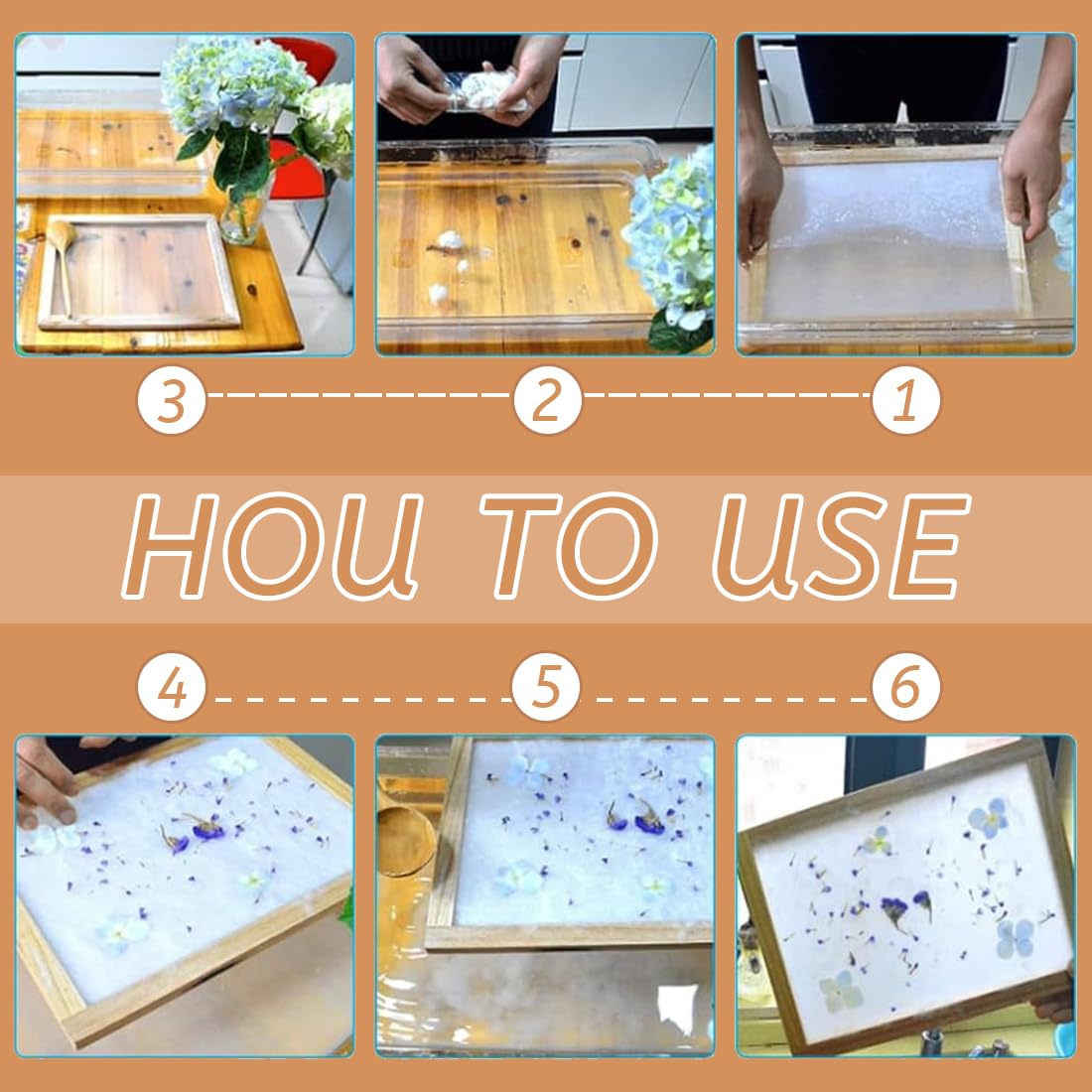 3
2
1
HOU TO USE
4
5
6