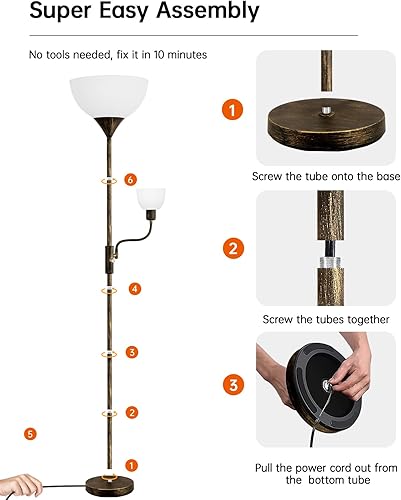 Super Easy Assembly

No tools needed, fix it in 10 minutes

6

4

3

2

5

1

1

Screw the tube onto the base

2

Screw the tubes together

3

Pull the power cord out from the bottom tube