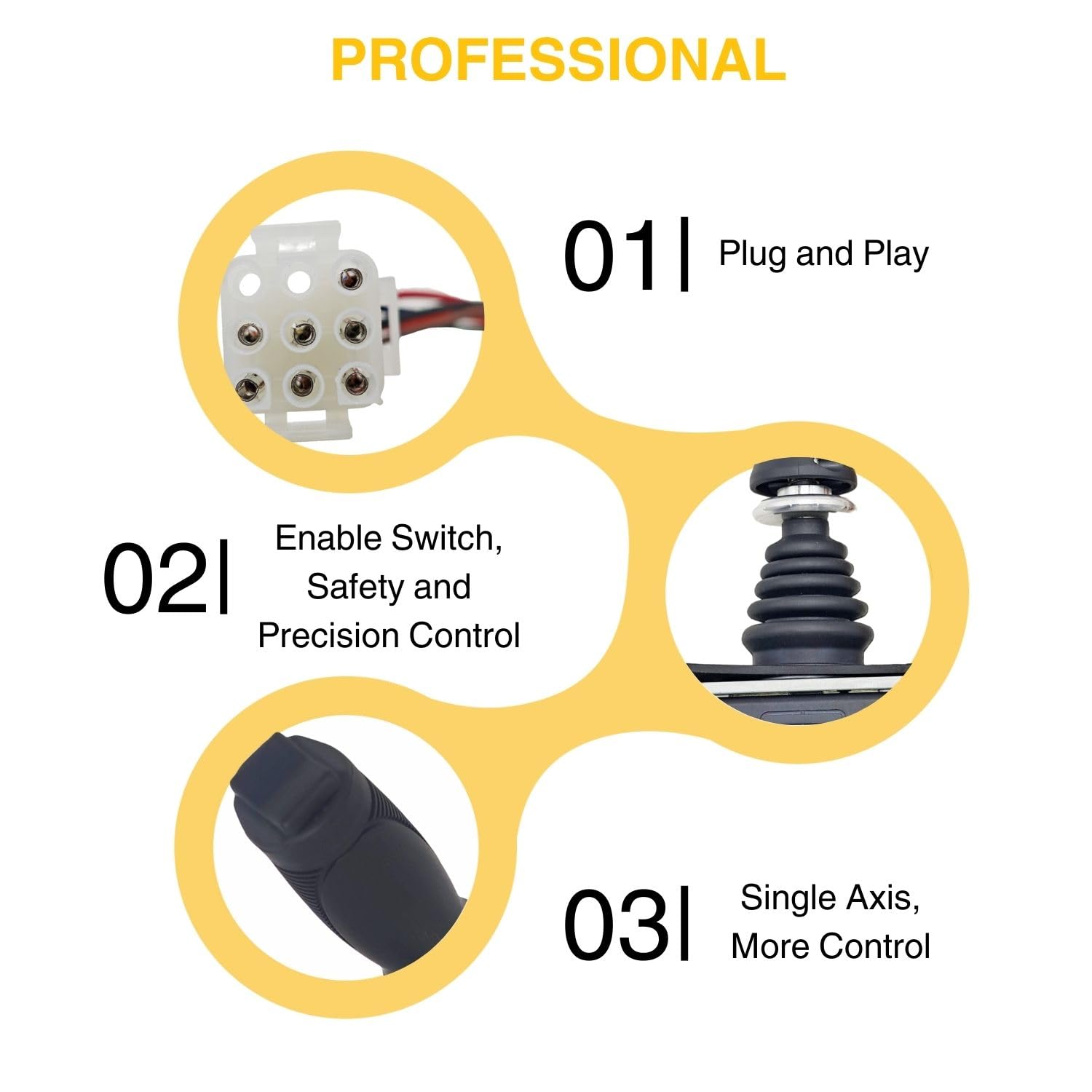 PROFESSIONAL

01| Plug and Play

02| Enable Switch, Safety and Precision Control

03| Single Axis, More Control