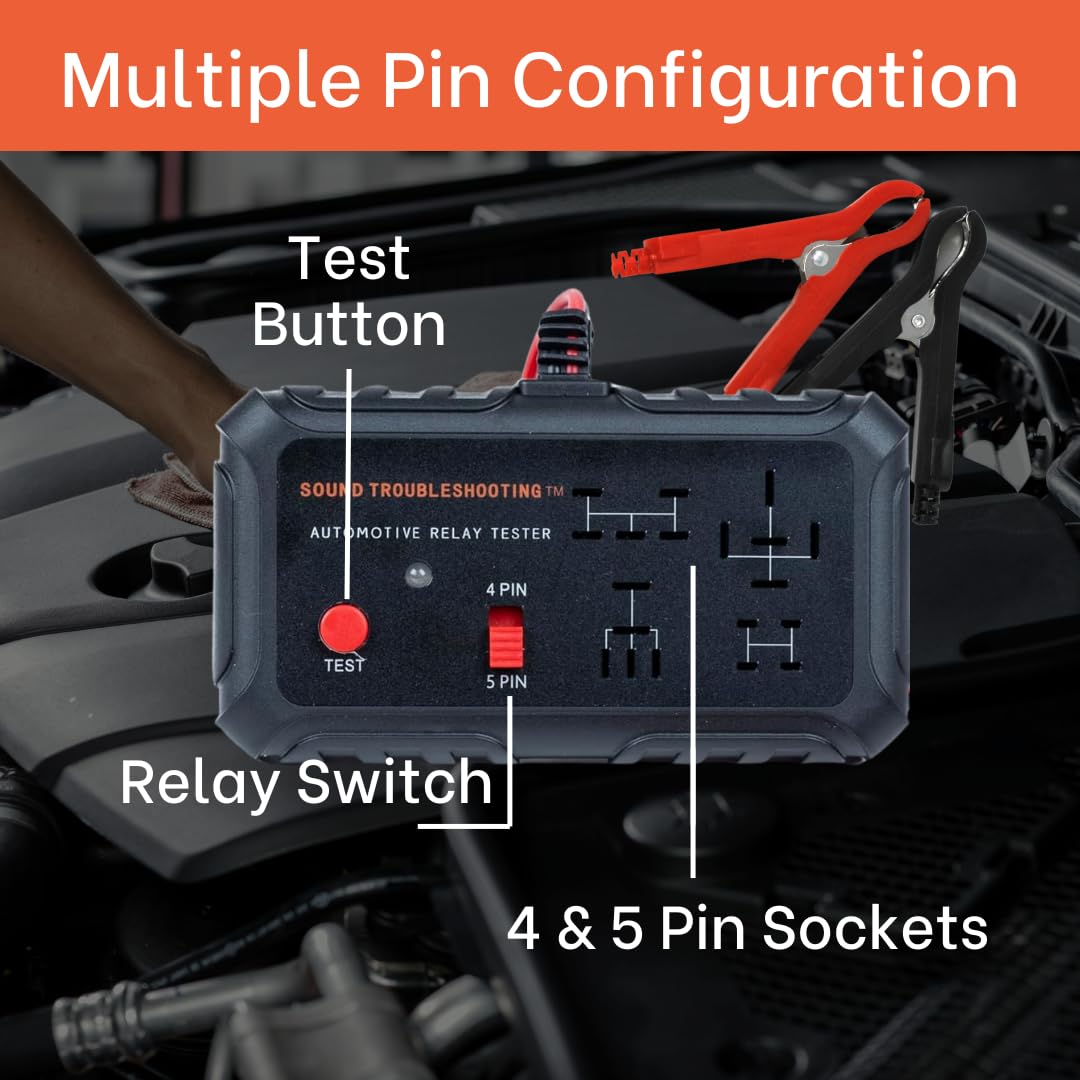 Multiple Pin Configuration

Test Button

SOUND TROUBLESHOOTING™

AUTOMOTIVE RELAY TESTER

TEST

4 PIN

5 PIN

Relay Switch

4 & 5 Pin Sockets